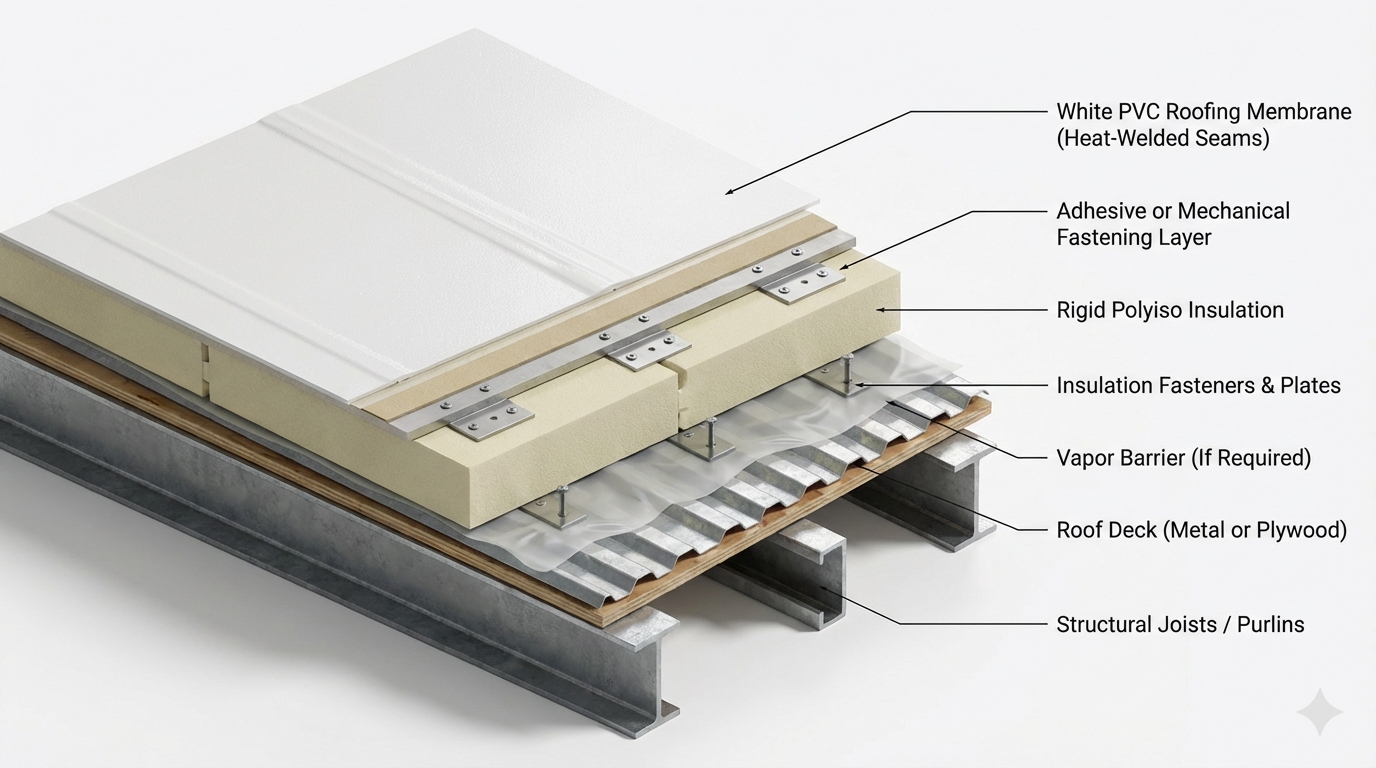 White PVC Roofing Membrane (Heat-Welded Seams)

Adhesive or Mechanical Fastening Layer

Rigid Polyiso Insulation

Insulation Fasteners & Plates

Vapor Barrier (If Required)

Roof Deck (Metal or Plywood)

Structural Joists / Purlins