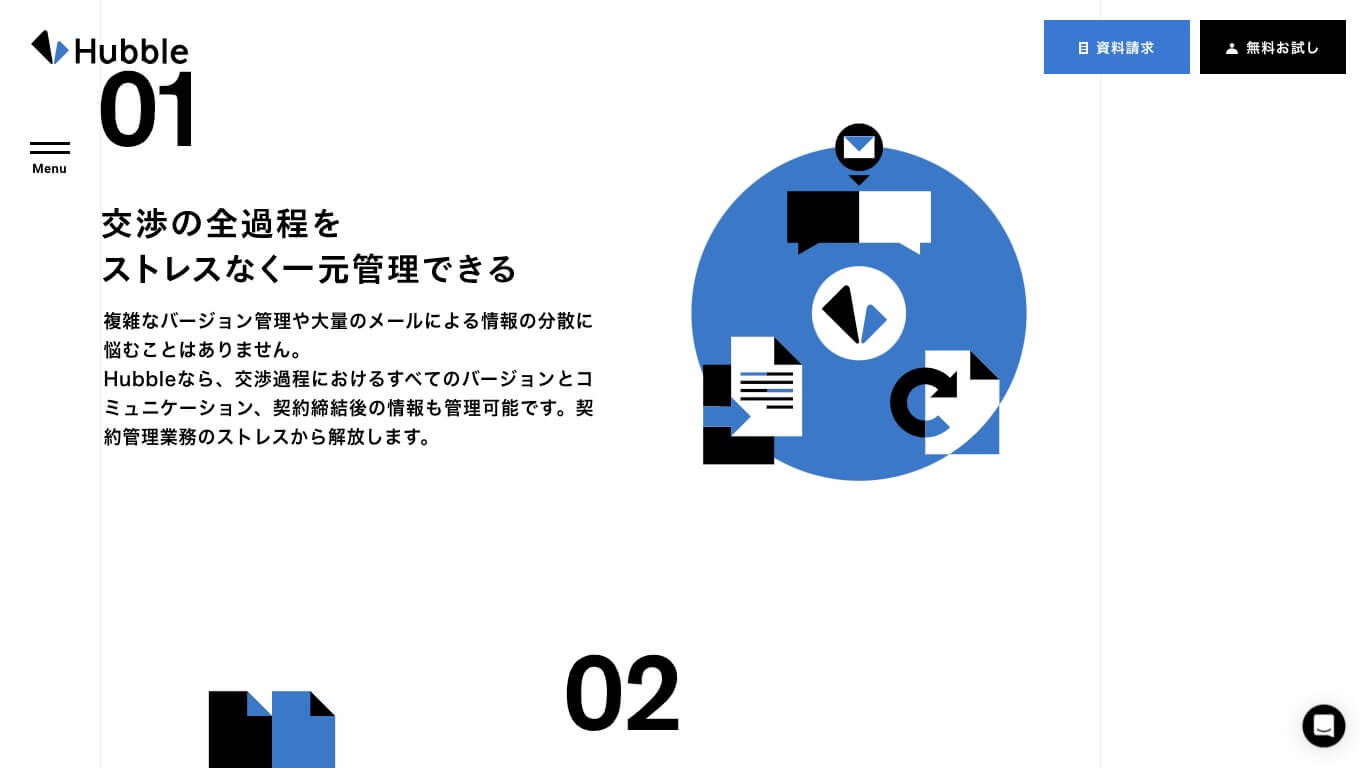 Hubble

資料請求

無料お試し

Menu

01

交渉の全過程を
ストレスなく一元管理できる

複雑なバージョン管理や大量のメールによる情報の分散に悩むことはありません。
Hubbleなら、交渉過程におけるすべてのバージョンとコミュニケーション、契約締結後の情報も管理可能です。契約管理業務のストレスから解放します。

02