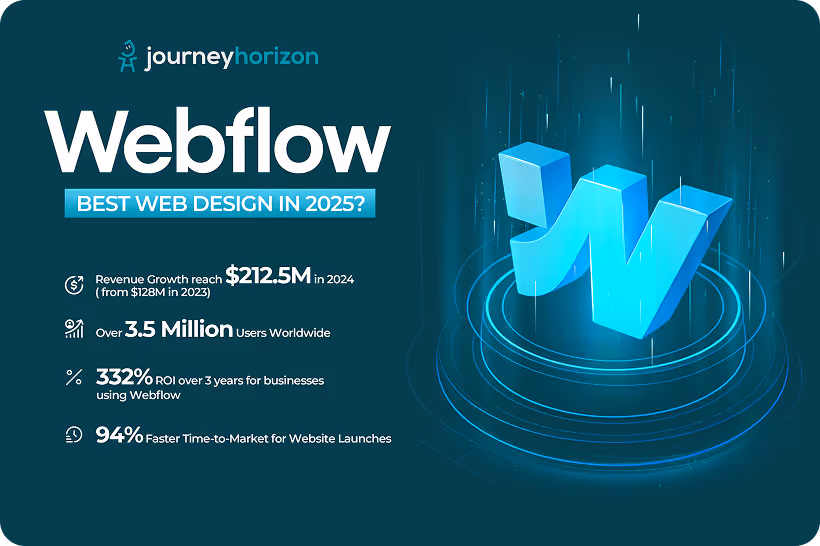 journeyhorizon

Webflow

BEST WEB DESIGN IN 2025?

Revenue Growth reach $212.5M in 2024 ( from $128M in 2023)

Over 3.5 Million Users Worldwide

332% ROI over 3 years for businesses using Webflow

94% Faster Time-to-Market for Website Launches