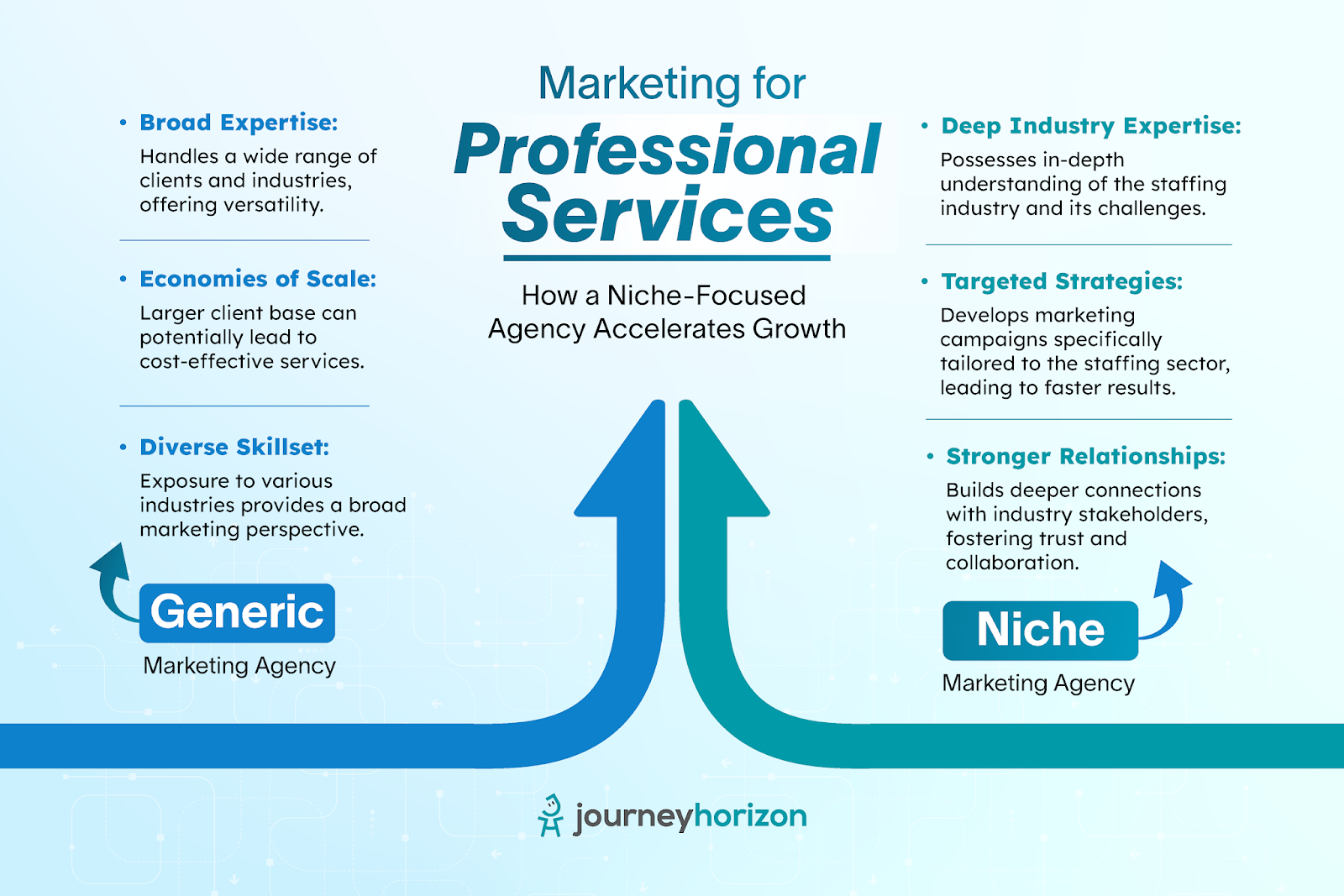 Marketing for
Professional Services

How a Niche-Focused Agency Accelerates Growth

• Broad Expertise:
Handles a wide range of clients and industries, offering versatility.

• Economies of Scale:
Larger client base can potentially lead to cost-effective services.

• Diverse Skillset:
Exposure to various industries provides a broad marketing perspective.

Generic
Marketing Agency

• Deep Industry Expertise:
Possesses in-depth understanding of the staffing industry and its challenges.

• Targeted Strategies:
Develops marketing campaigns specifically tailored to the staffing sector, leading to faster results.

• Stronger Relationships:
Builds deeper connections with industry stakeholders, fostering trust and collaboration.

Niche
Marketing Agency

journeyhorizon