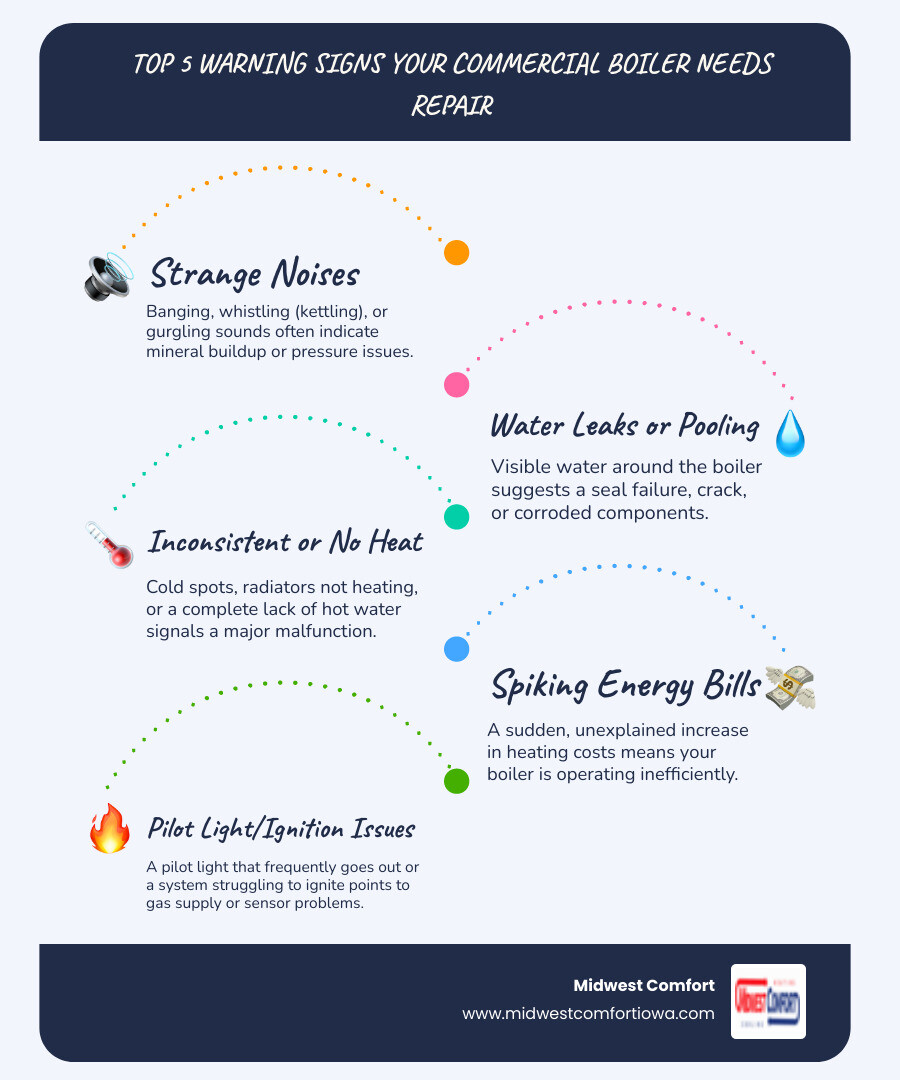 TOP 5 WARNING SIGNS YOUR COMMERCIAL BOILER NEEDS REPAIR

Strange Noises

Banging, whistling (kettling), or gurgling sounds often indicate mineral buildup or pressure issues.

Water Leaks or Pooling

Visible water around the boiler suggests a seal failure, crack, or corroded components.

Inconsistent or No Heat

Cold spots, radiators not heating, or a complete lack of hot water signals a major malfunction.

Spiking Energy Bills

A sudden, unexplained increase in heating costs means your boiler is operating inefficiently.

Pilot Light/Ignition Issues

A pilot light that frequently goes out or a system struggling to ignite points to gas supply or sensor problems.

Midwest Comfort
www.midwestcomfortiowa.com

HEATING
Midwest Comfort
COOLING