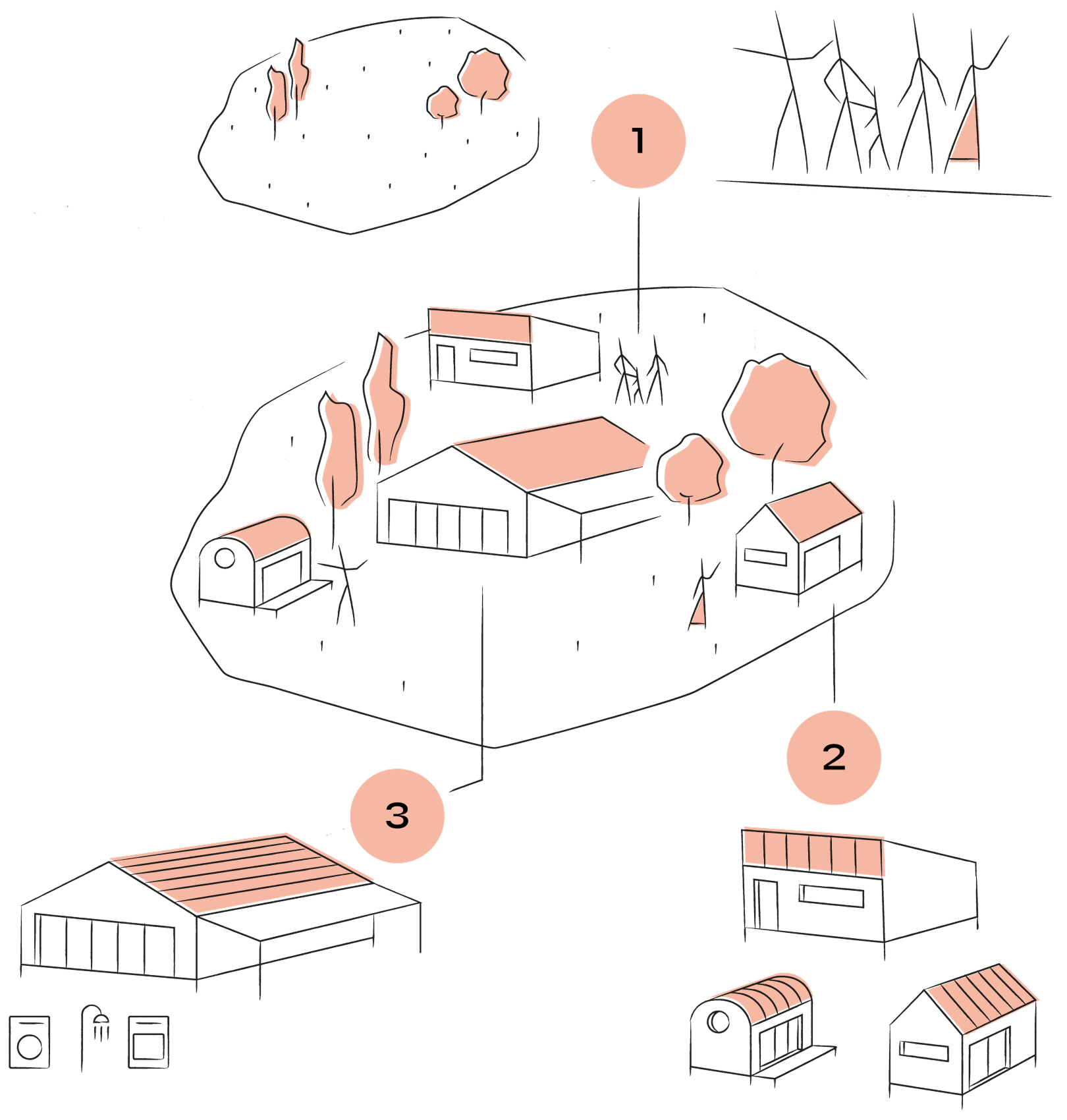 1

2

3