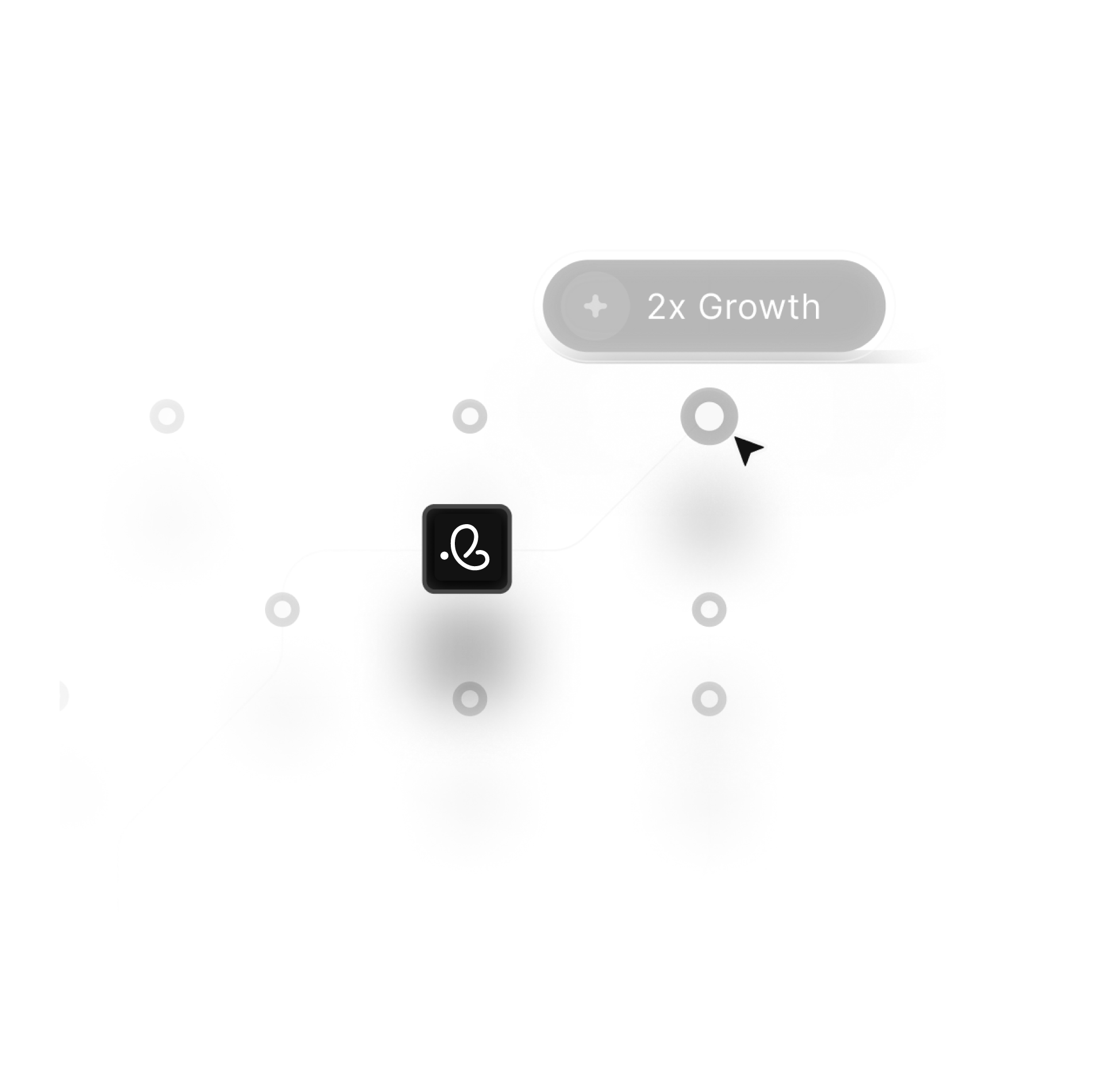 2x Growth