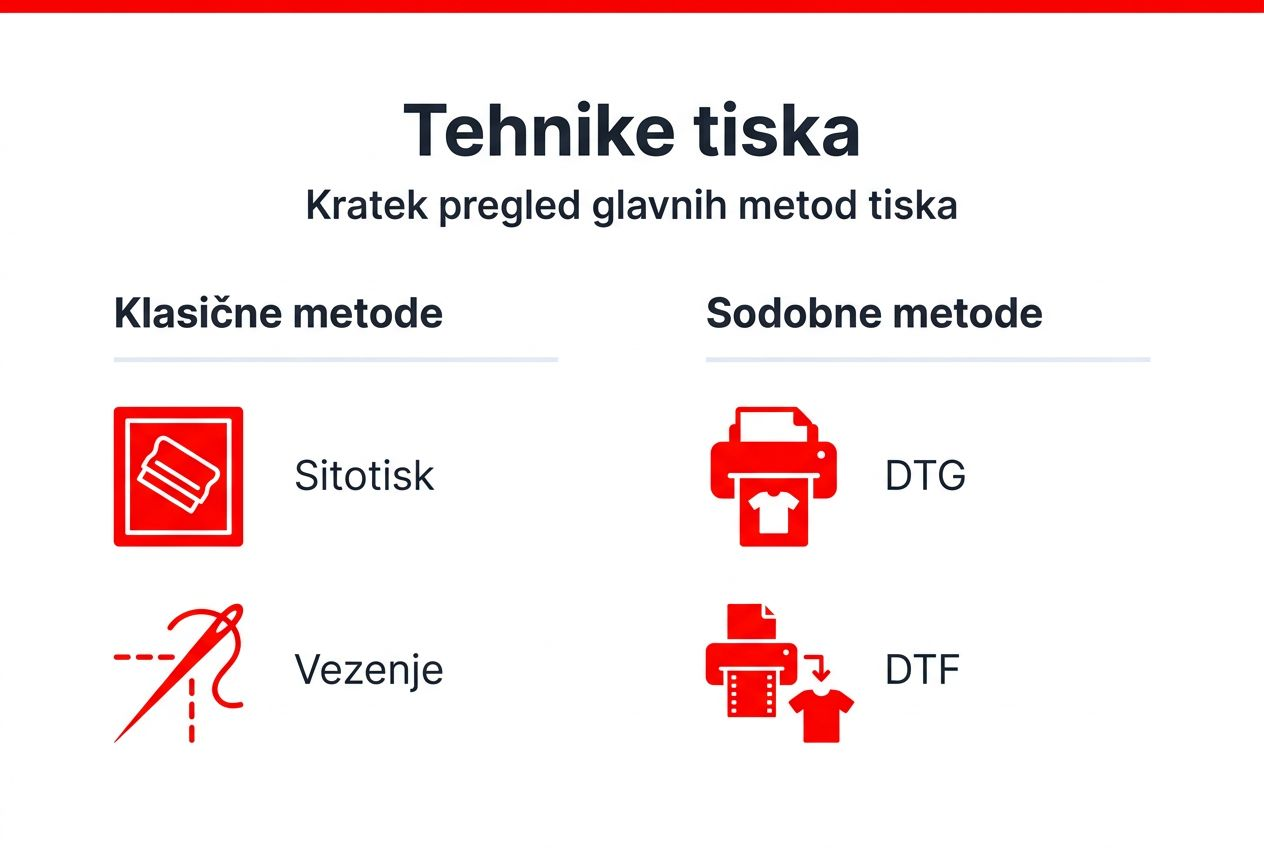 Tehnike tiska
Kratek pregled glavnih metod tiska

Klasične metode

Sitotisk

Vezenje

Sodobne metode

DTG

DTF