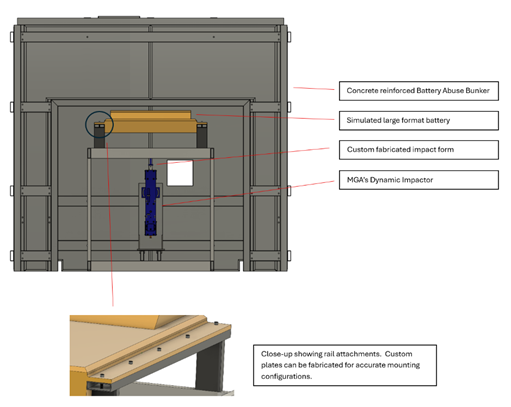 Concrete reinforced Battery Abuse Bunker

Simulated large format battery

Custom fabricated impact form

MGA's Dynamic Impactor

Close-up showing rail attachments. Custom plates can be fabricated for accurate mounting configurations.