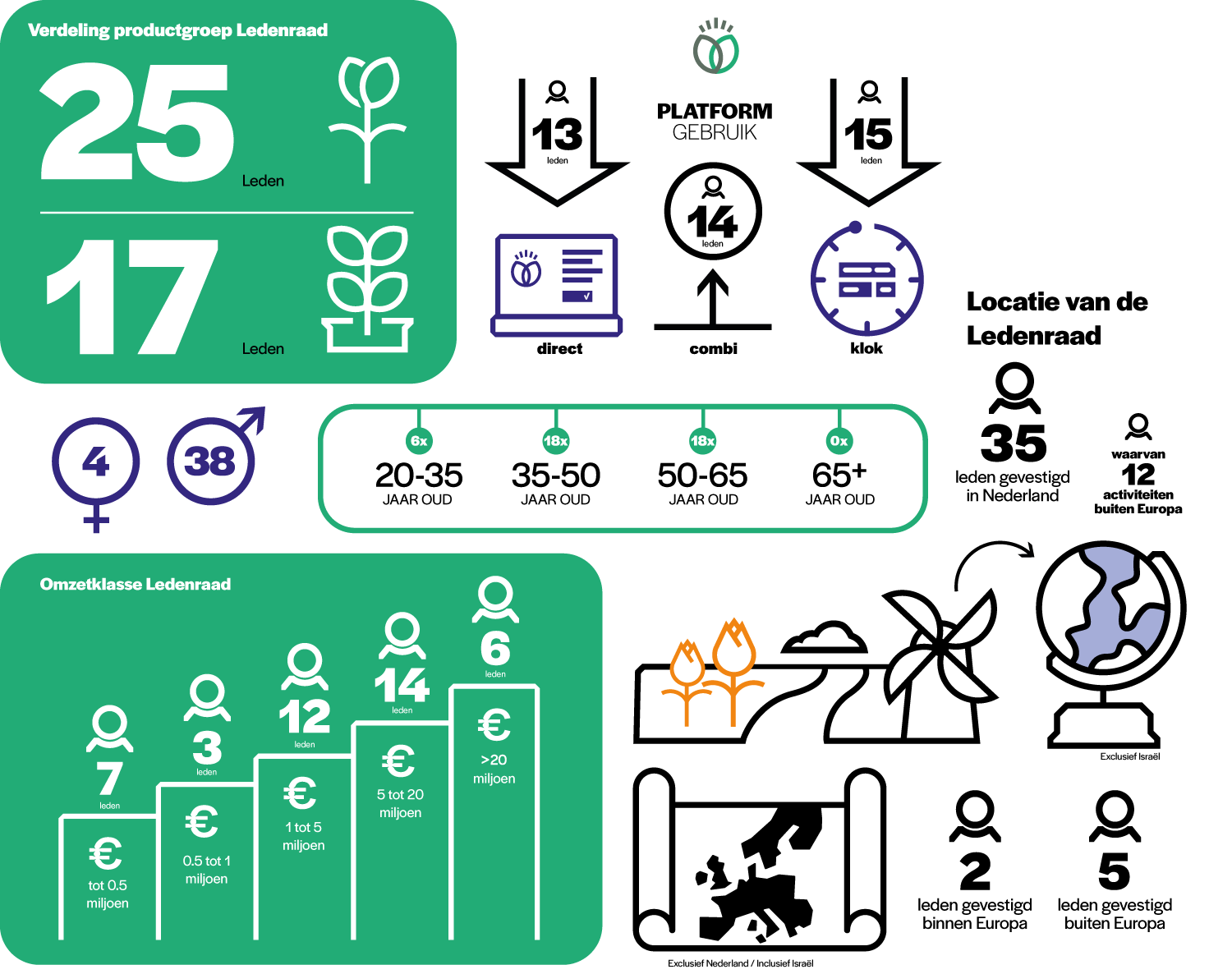 Verdeling productgroep Ledenraad

25 Leden

17 Leden

PLATFORM GEBRUIK

13 leden

direct

14 leden

combi

15 leden

klok

Locatie van de Ledenraad

35 leden gevestigd in Nederland

waarvan 12 activiteiten buiten Europa

4

38

6x 20-35 JAAR OUD

18x 35-50 JAAR OUD

18x 50-65 JAAR OUD

0x 65+ JAAR OUD

Omzetklasse Ledenraad

7 leden € tot 0.5 miljoen

3 leden € 0.5 tot 1 miljoen

12 leden € 1 tot 5 miljoen

14 leden € 5 tot 20 miljoen

6 leden € >20 miljoen

Exclusief Israël

Exclusief Nederland / Inclusief Israël

2 leden gevestigd binnen Europa

5 leden gevestigd buiten Europa