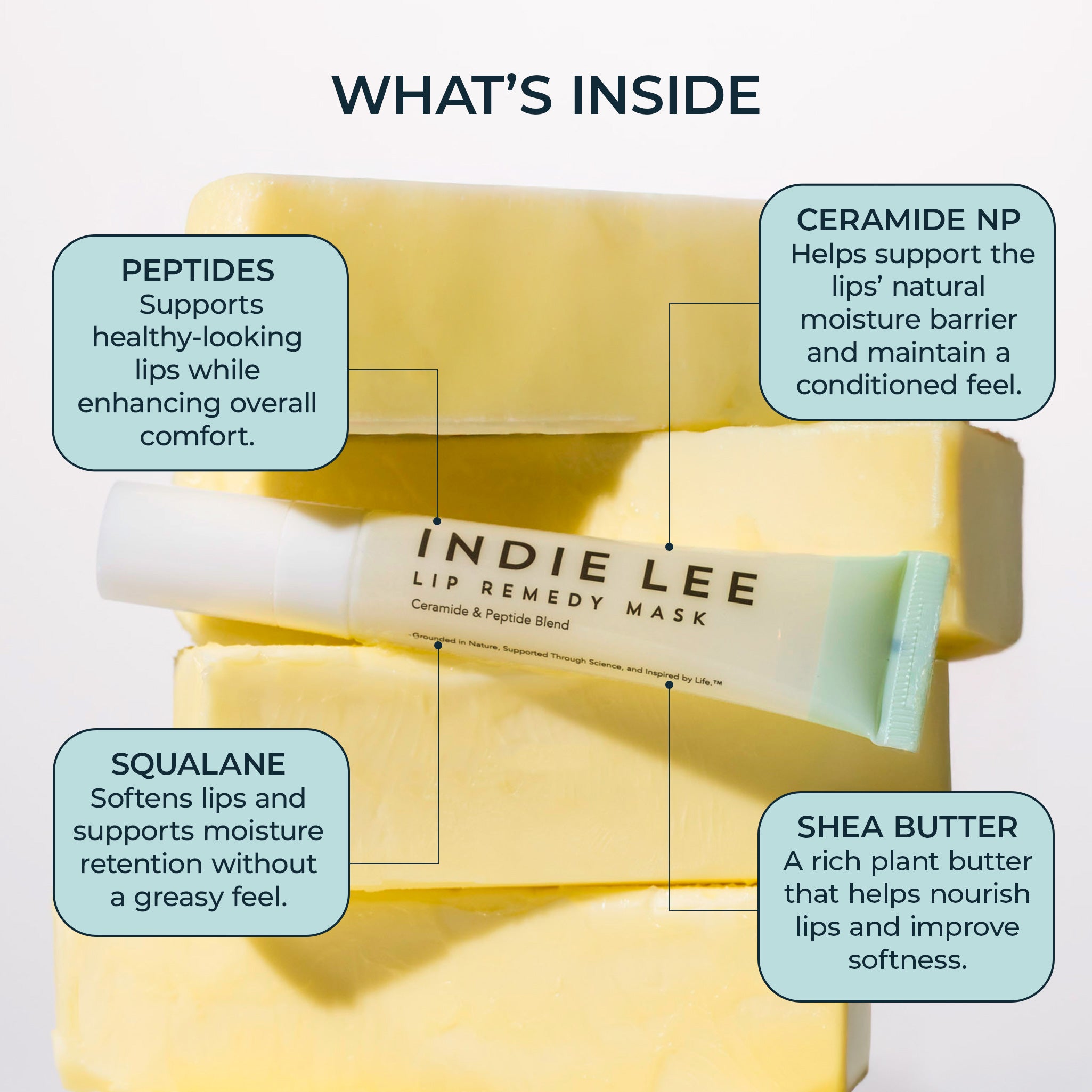 WHAT'S INSIDE

PEPTIDES
Supports healthy-looking lips while enhancing overall comfort.

CERAMIDE NP
Helps support the lips' natural moisture barrier and maintain a conditioned feel.

INDIE LEE
LIP REMEDY MASK
Ceramide & Peptide Blend
Grounded in Nature, Supported Through Science, and Inspired by Life.™

SQUALANE
Softens lips and supports moisture retention without a greasy feel.

SHEA BUTTER
A rich plant butter that helps nourish lips and improve softness.