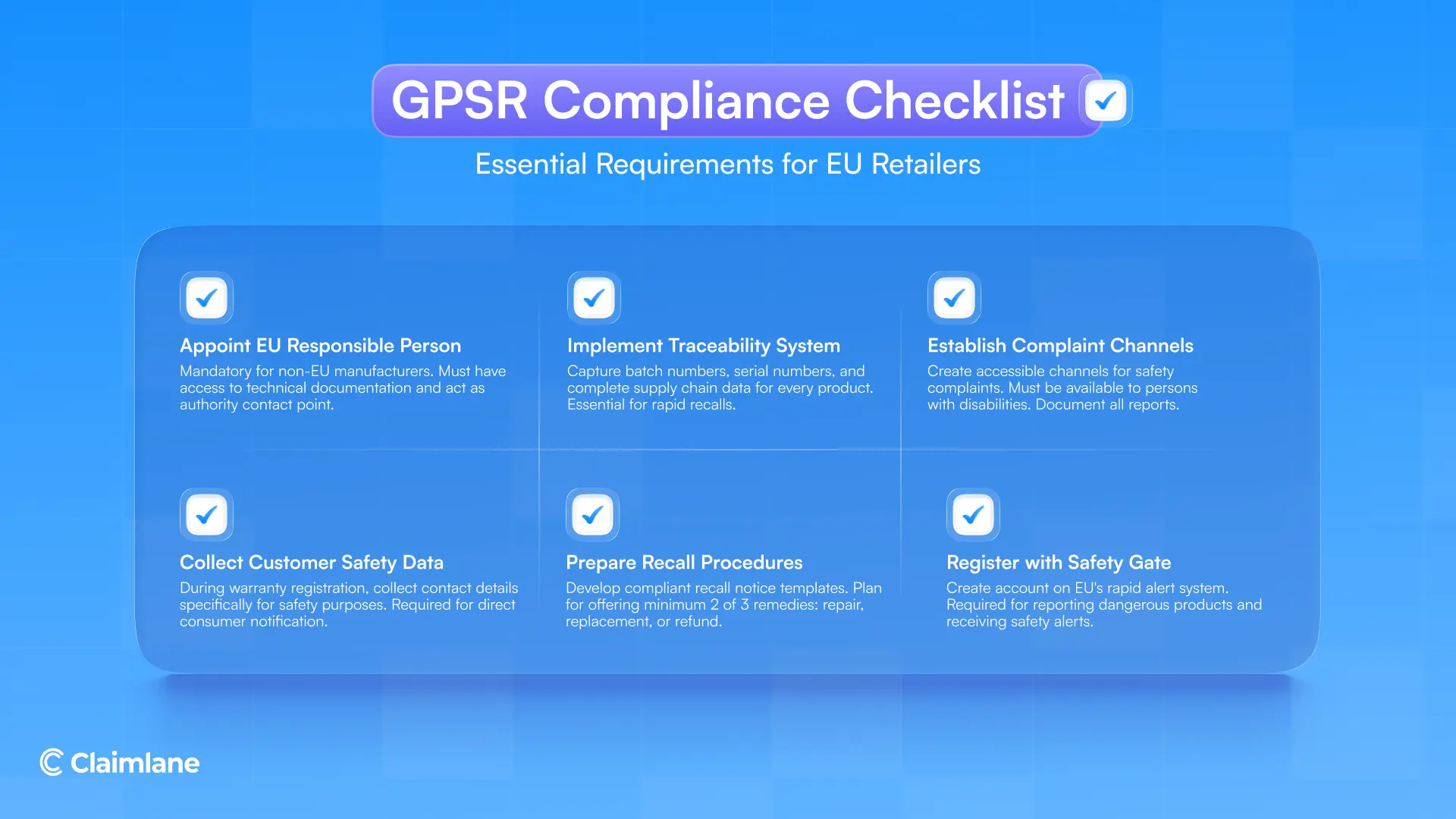 GPSR Compliance Checklist ☑

Essential Requirements for EU Retailers

☑
Appoint EU Responsible Person
Mandatory for non-EU manufacturers. Must have access to technical documentation and act as authority contact point.

☑
Implement Traceability System
Capture batch numbers, serial numbers, and complete supply chain data for every product. Essential for rapid recalls.

☑
Establish Complaint Channels
Create accessible channels for safety complaints. Must be available to persons with disabilities. Document all reports.

☑
Collect Customer Safety Data
During warranty registration, collect contact details specifically for safety purposes. Required for direct consumer notification.

☑
Prepare Recall Procedures
Develop compliant recall notice templates. Plan for offering minimum 2 of 3 remedies: repair, replacement, or refund.

☑
Register with Safety Gate
Create account on EU's rapid alert system. Required for reporting dangerous products and receiving safety alerts.

Claimlane