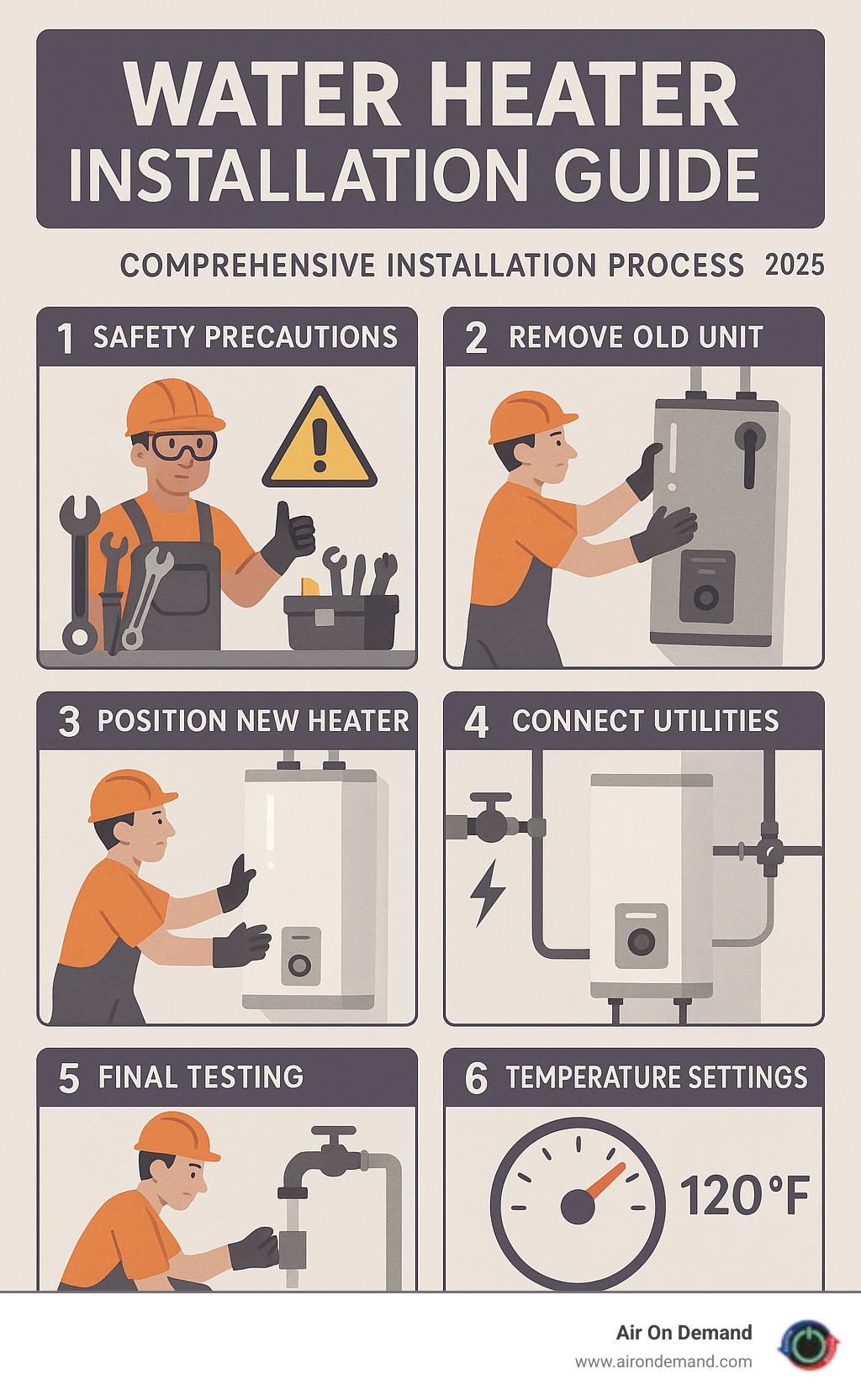 WATER HEATER INSTALLATION GUIDE

COMPREHENSIVE INSTALLATION PROCESS 2025

1 SAFETY PRECAUTIONS

2 REMOVE OLD UNIT

3 POSITION NEW HEATER

4 CONNECT UTILITIES

5 FINAL TESTING

6 TEMPERATURE SETTINGS

120°F

Air On Demand
www.airondemand.com