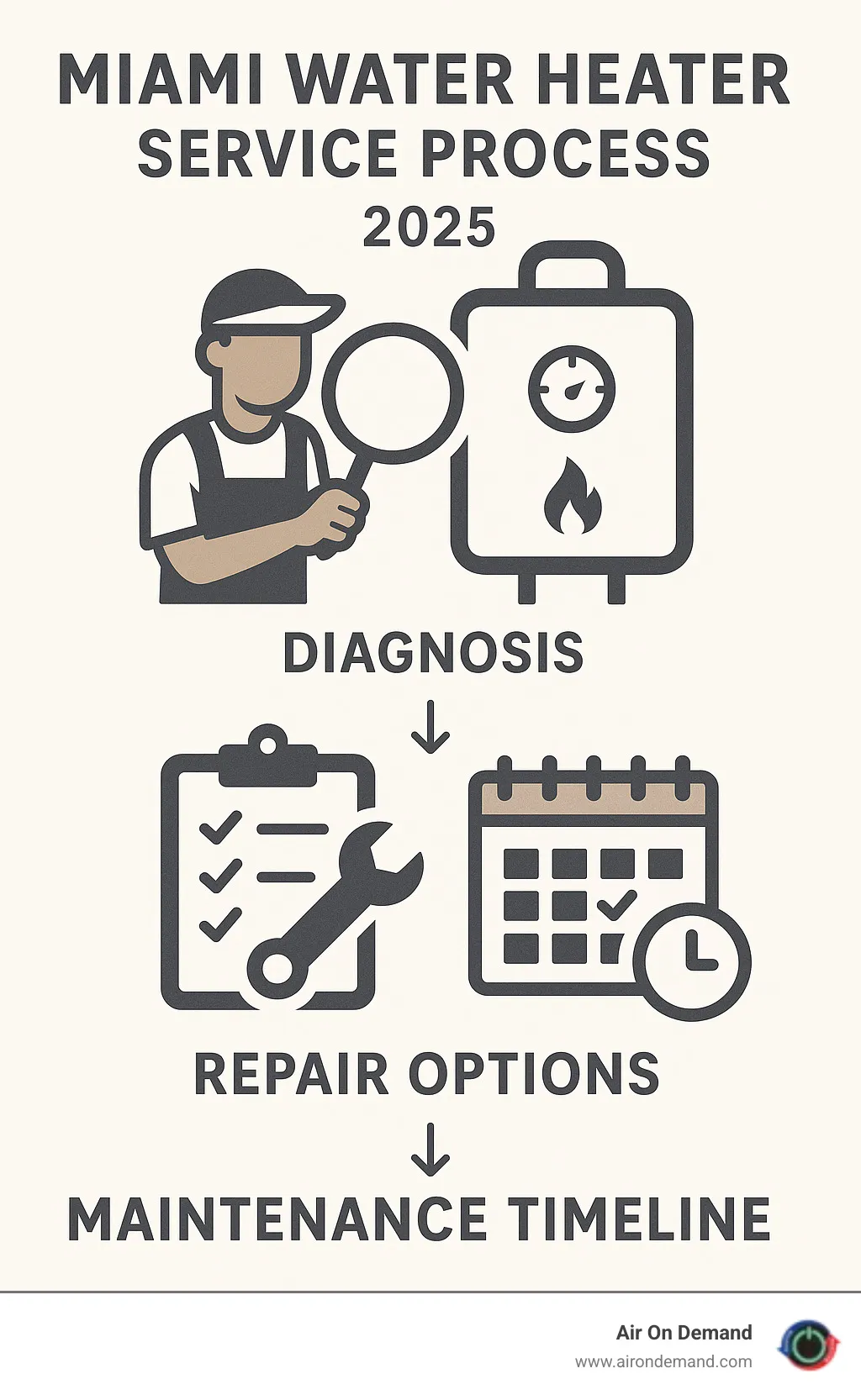 MIAMI WATER HEATER SERVICE PROCESS 2025

DIAGNOSIS

↓

REPAIR OPTIONS

↓

MAINTENANCE TIMELINE

Air On Demand
www.airondemand.com