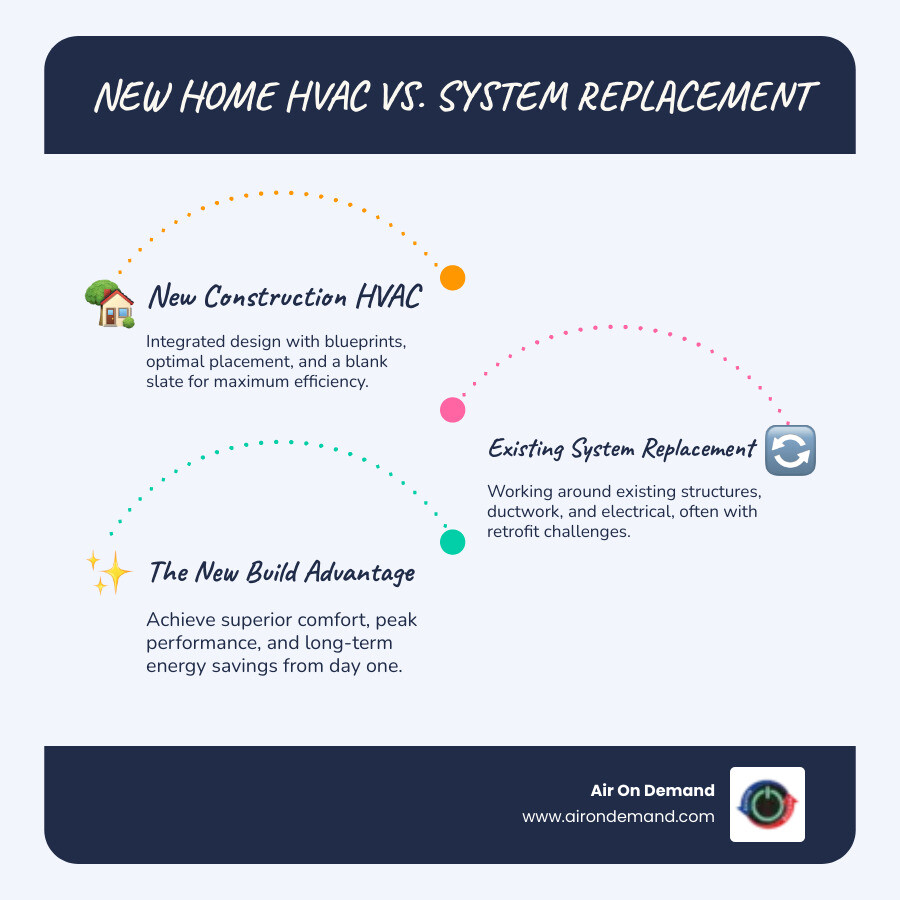 NEW HOME HVAC VS. SYSTEM REPLACEMENT

New Construction HVAC

Integrated design with blueprints, optimal placement, and a blank slate for maximum efficiency.

Existing System Replacement

Working around existing structures, ductwork, and electrical, often with retrofit challenges.

The New Build Advantage

Achieve superior comfort, peak performance, and long-term energy savings from day one.

Air On Demand
www.airondemand.com