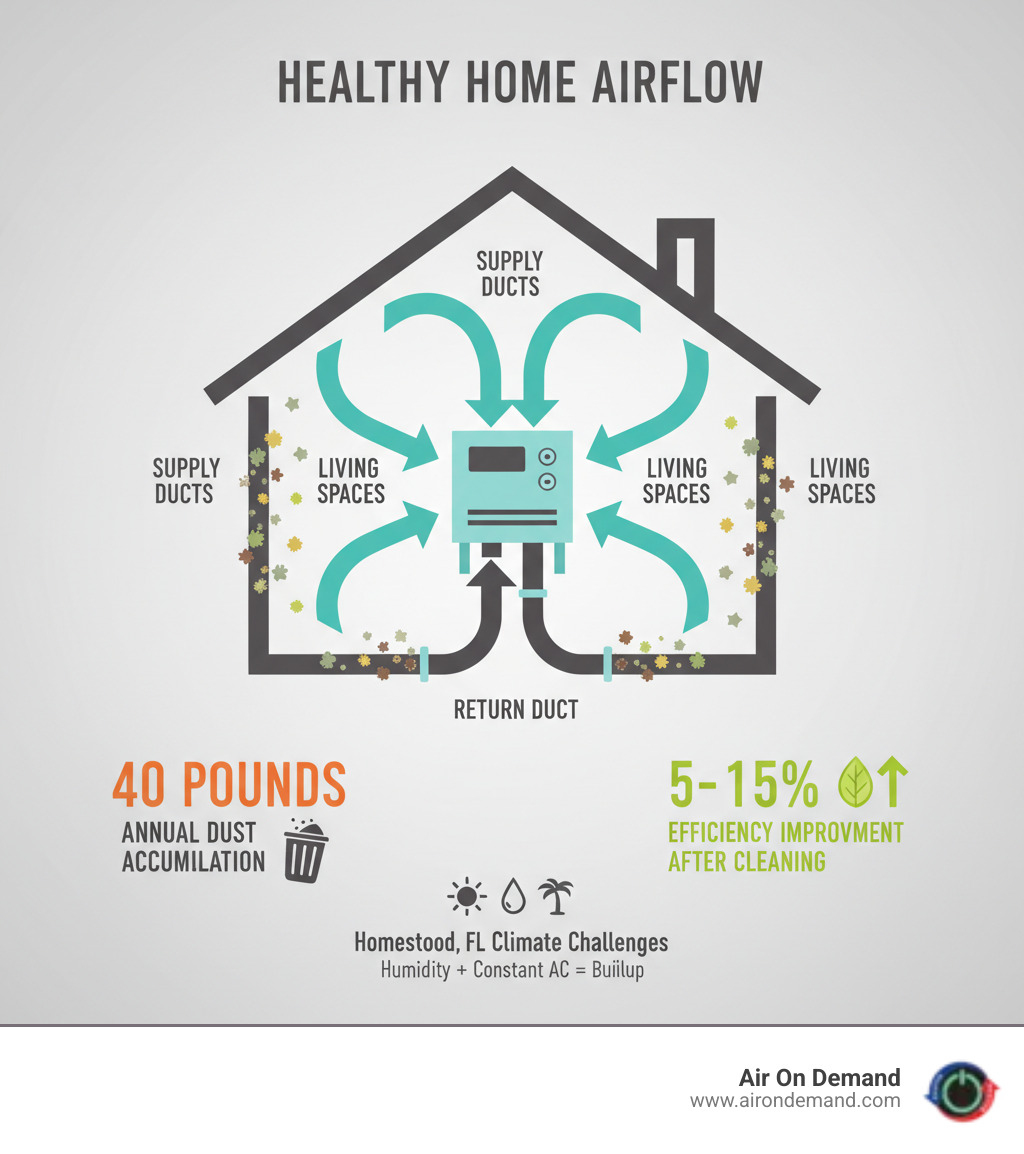 HEALTHY HOME AIRFLOW

SUPPLY DUCTS

SUPPLY DUCTS

LIVING SPACES

LIVING SPACES

LIVING SPACES

RETURN DUCT

40 POUNDS
ANNUAL DUST ACCUMILATION

5-15%
EFFICIENCY IMPROVMENT AFTER CLEANING

Homestood, FL Climate Challenges
Humidity + Constant AC = Buiilup

Air On Demand
www.airondemand.com