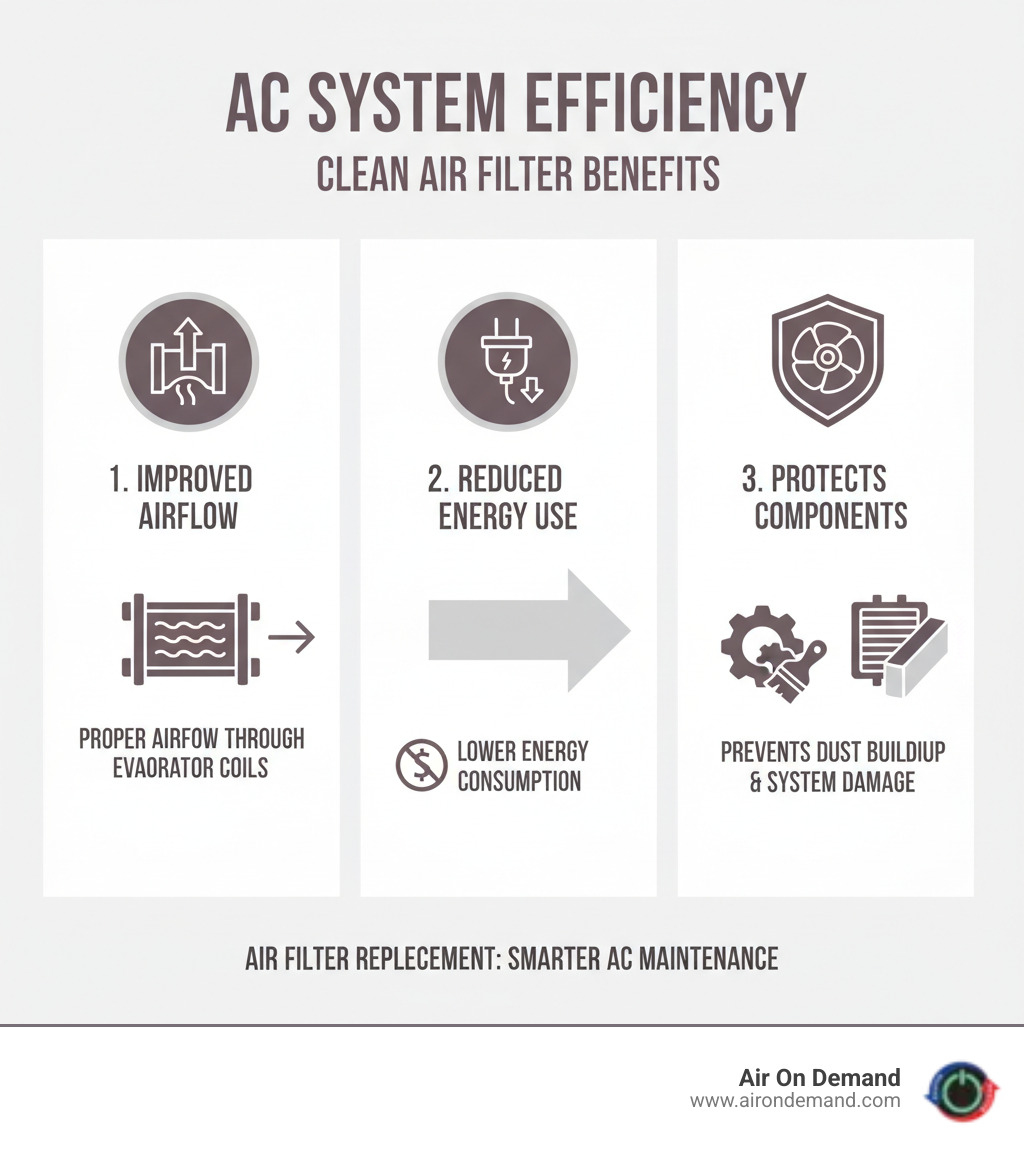 AC SYSTEM EFFICIENCY
CLEAN AIR FILTER BENEFITS

1. IMPROVED AIRFLOW

PROPER AIRFOW THROUGH EVAORATOR COILS

2. REDUCED ENERGY USE

LOWER ENERGY CONSUMPTION

3. PROTECTS COMPONENTS

PREVENTS DUST BUILDIUP & SYSTEM DAMAGE

AIR FILTER REPLECEMENT: SMARTER AC MAINTENANCE

Air On Demand
www.airondemand.com