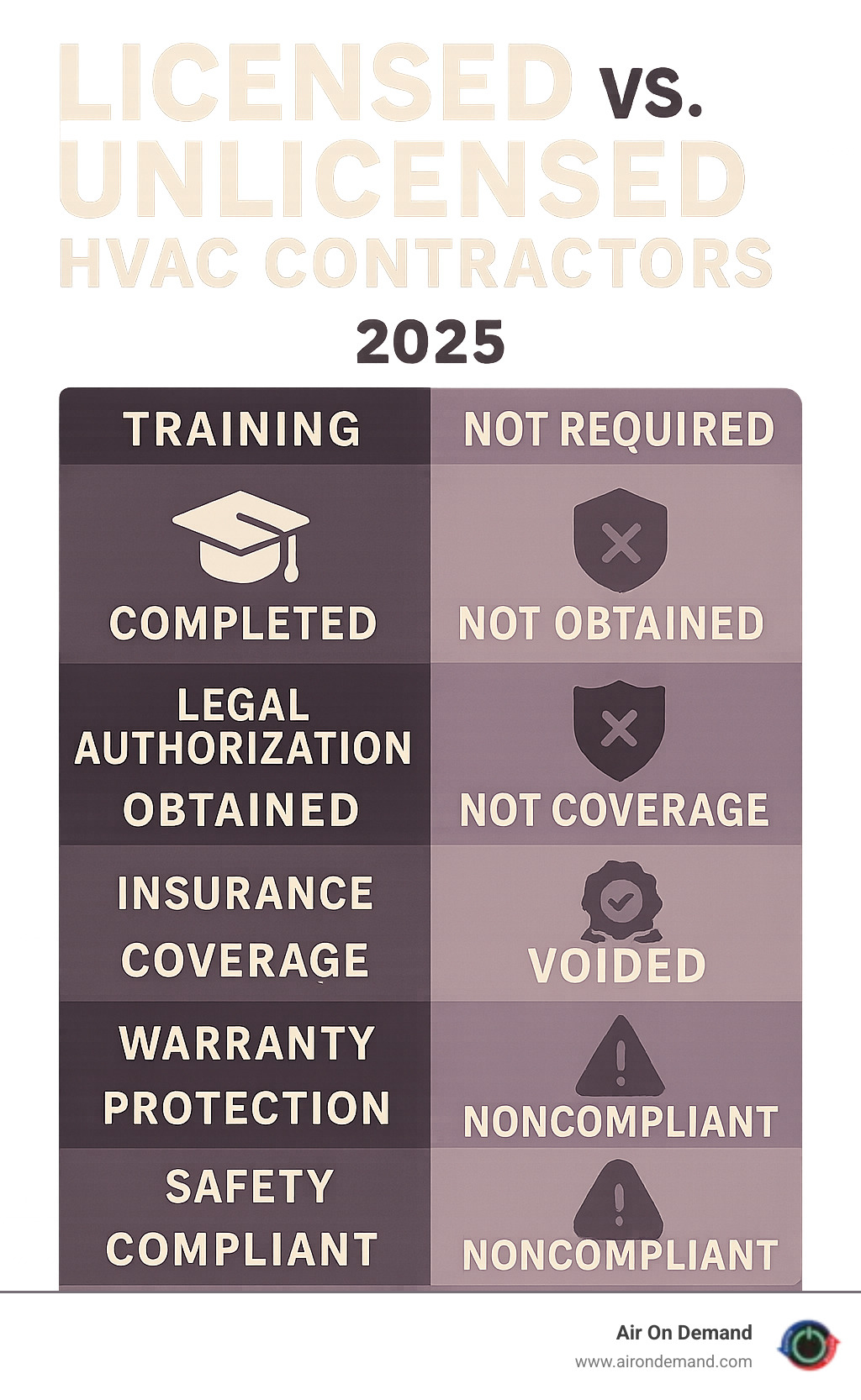 LICENSED VS. UNLICENSED HVAC CONTRACTORS

2025

| TRAINING | NOT REQUIRED |
|---|---|
| COMPLETED | NOT OBTAINED |
| LEGAL AUTHORIZATION OBTAINED | NOT COVERAGE |
| INSURANCE COVERAGE | VOIDED |
| WARRANTY PROTECTION | NONCOMPLIANT |
| SAFETY COMPLIANT | NONCOMPLIANT |

Air On Demand
www.airondemand.com