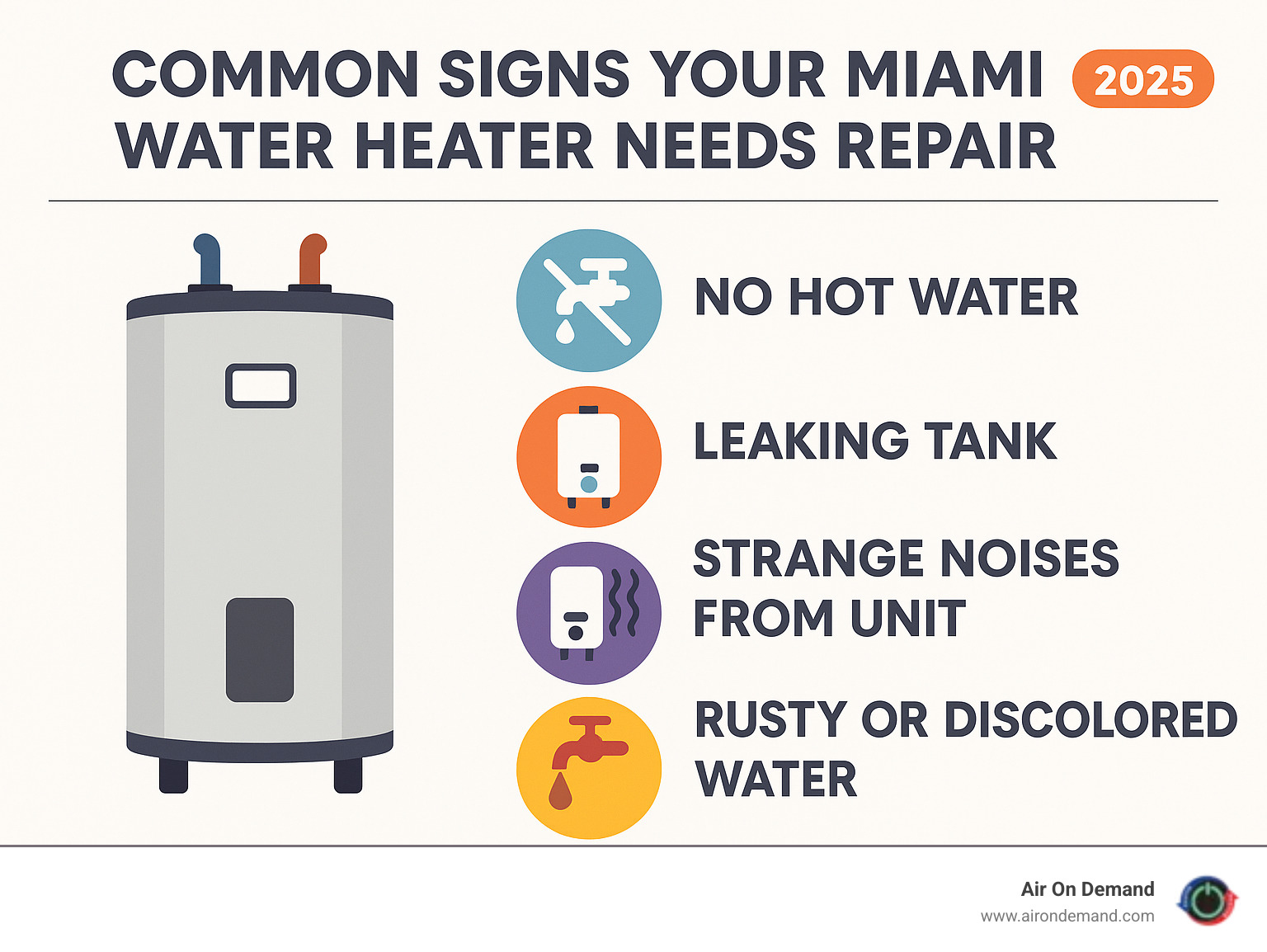 COMMON SIGNS YOUR MIAMI WATER HEATER NEEDS REPAIR

2025

NO HOT WATER

LEAKING TANK

STRANGE NOISES FROM UNIT

RUSTY OR DISCOLORED WATER

Air On Demand
www.airondemand.com