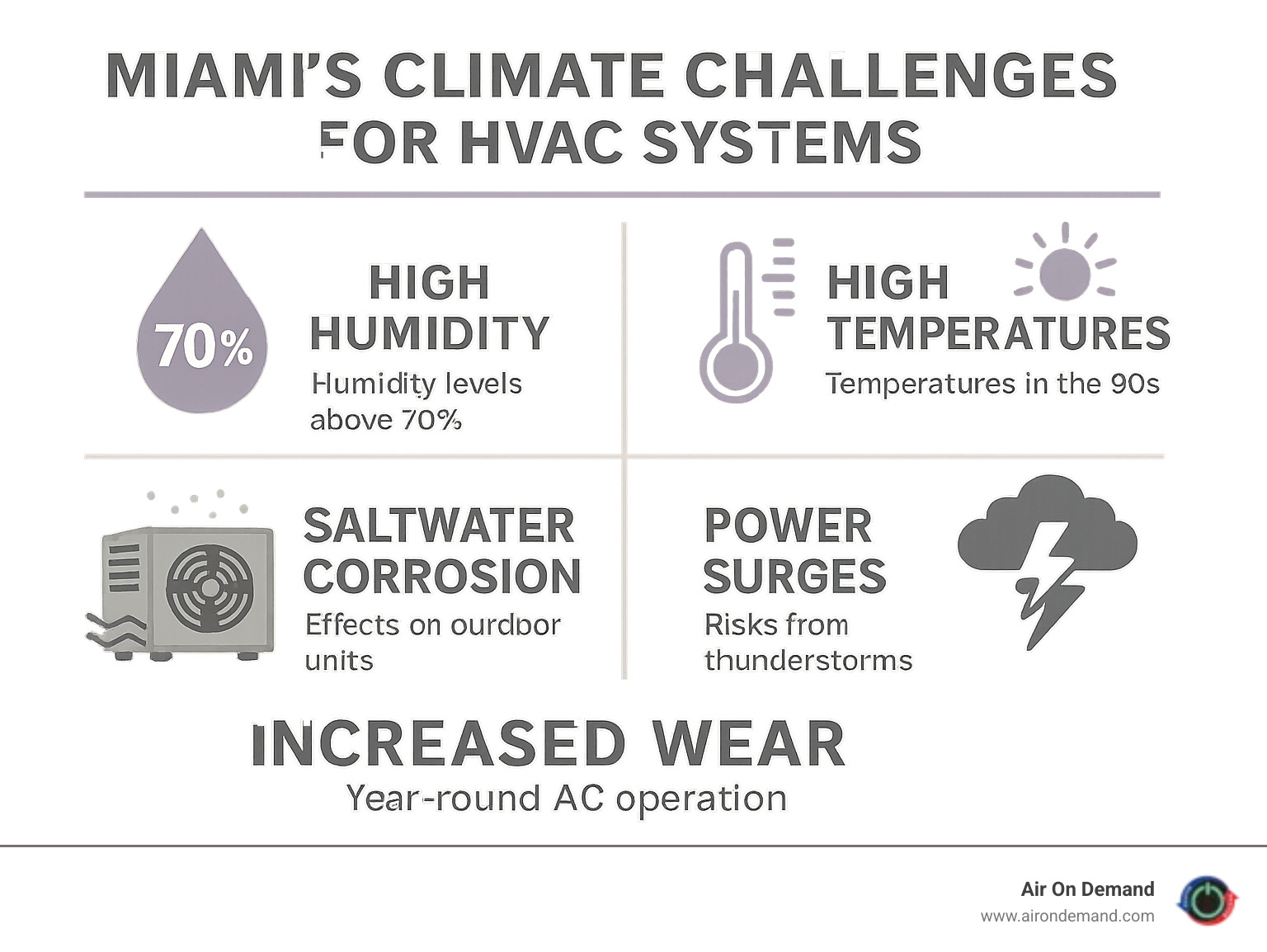 MIAMI'S CLIMATE CHALLENGES FOR HVAC SYSTEMS

70%

HIGH HUMIDITY

Humidity levels above 70%

HIGH TEMPERATURES

Temperatures in the 90s

SALTWATER CORROSION

Effects on ourdbor units

POWER SURGES

Risks from thunderstorms

INCREASED WEAR

Year-round AC operation

Air On Demand
www.airondemand.com