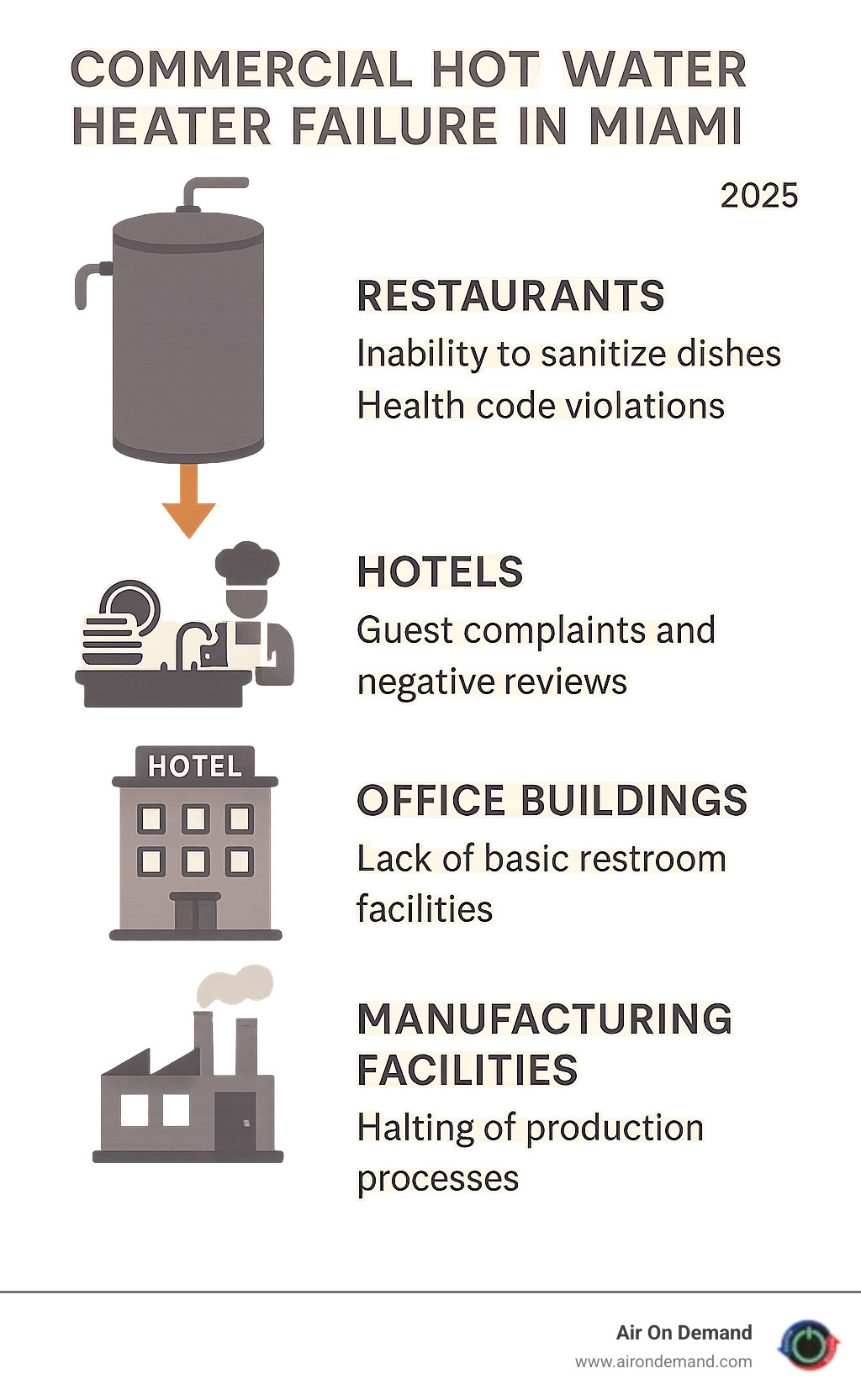 COMMERCIAL HOT WATER HEATER FAILURE IN MIAMI

2025

RESTAURANTS

Inability to sanitize dishes
Health code violations

HOTELS

Guest complaints and negative reviews

HOTEL

OFFICE BUILDINGS

Lack of basic restroom facilities

MANUFACTURING FACILITIES

Halting of production processes

Air On Demand
www.airondemand.com