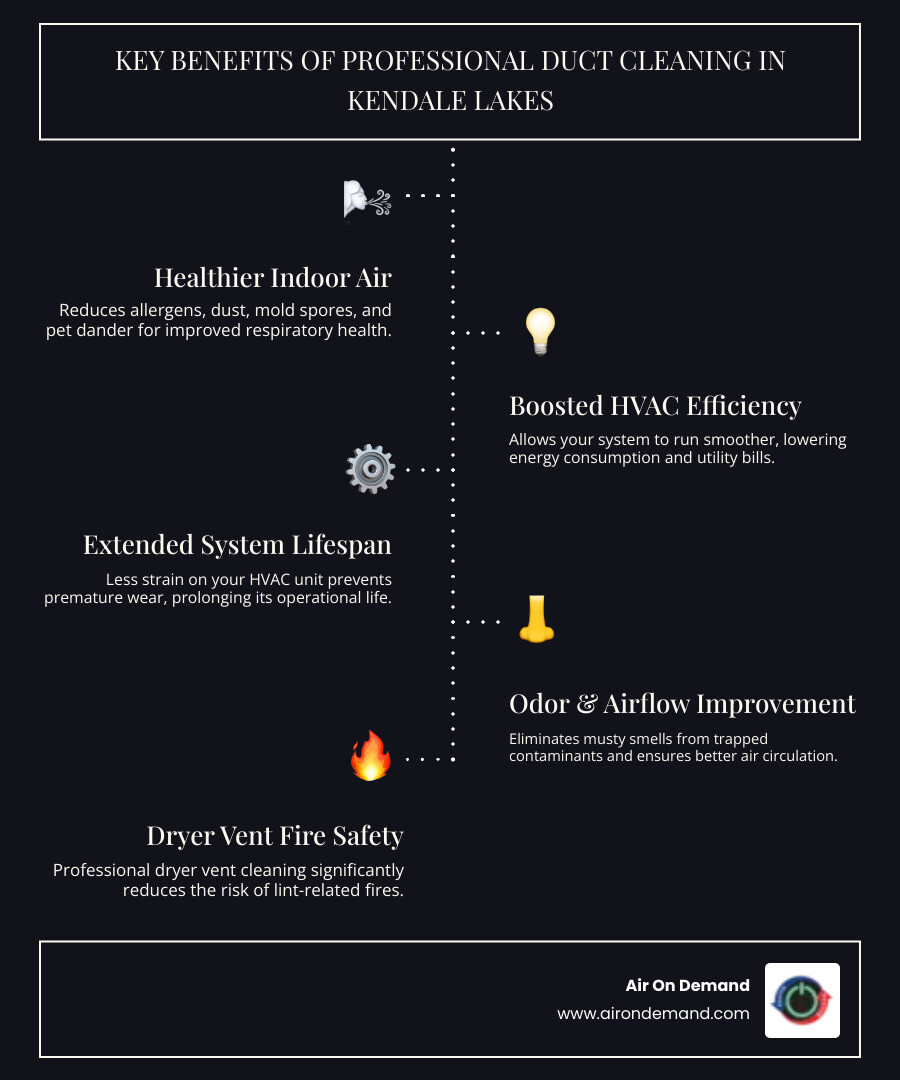 KEY BENEFITS OF PROFESSIONAL DUCT CLEANING IN KENDALE LAKES

Healthier Indoor Air

Reduces allergens, dust, mold spores, and pet dander for improved respiratory health.

Boosted HVAC Efficiency

Allows your system to run smoother, lowering energy consumption and utility bills.

Extended System Lifespan

Less strain on your HVAC unit prevents premature wear, prolonging its operational life.

Odor & Airflow Improvement

Eliminates musty smells from trapped contaminants and ensures better air circulation.

Dryer Vent Fire Safety

Professional dryer vent cleaning significantly reduces the risk of lint-related fires.

Air On Demand

www.airondemand.com