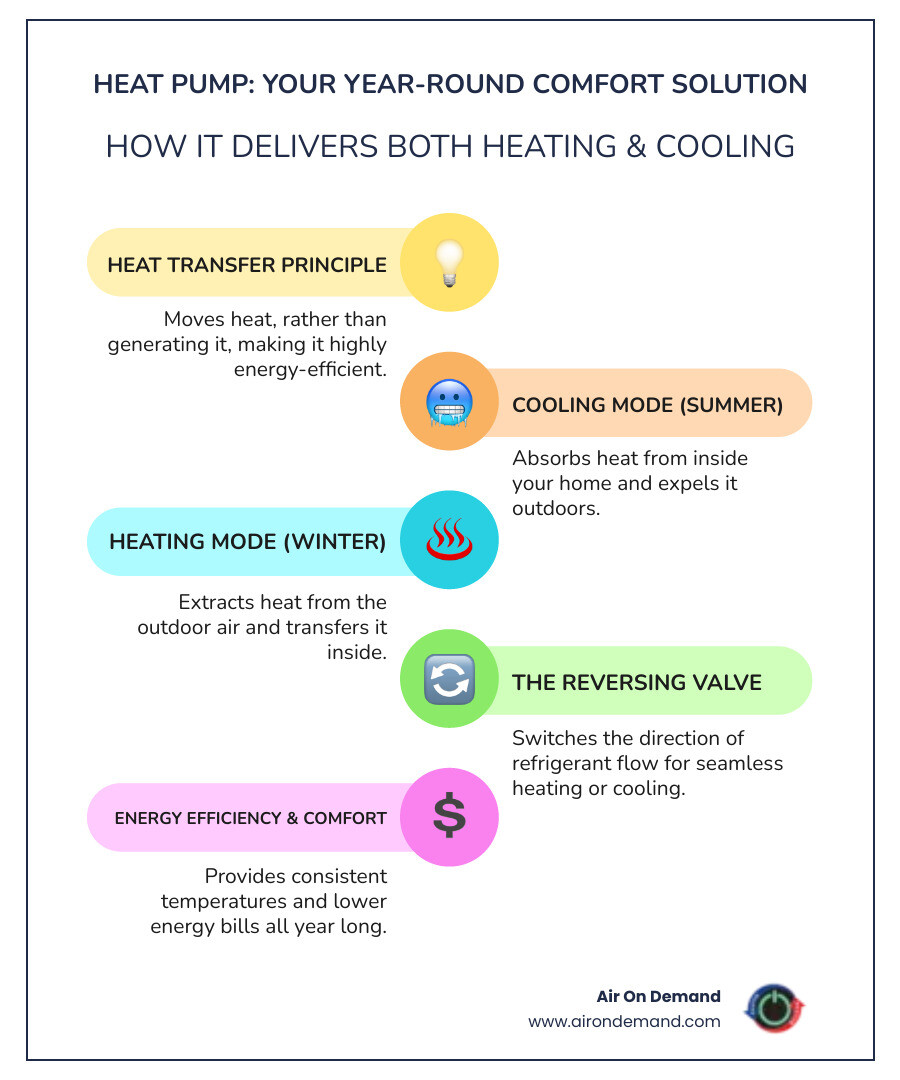 HEAT PUMP: YOUR YEAR-ROUND COMFORT SOLUTION

HOW IT DELIVERS BOTH HEATING & COOLING

HEAT TRANSFER PRINCIPLE

Moves heat, rather than generating it, making it highly energy-efficient.

COOLING MODE (SUMMER)

Absorbs heat from inside your home and expels it outdoors.

HEATING MODE (WINTER)

Extracts heat from the outdoor air and transfers it inside.

THE REVERSING VALVE

Switches the direction of refrigerant flow for seamless heating or cooling.

ENERGY EFFICIENCY & COMFORT

$

Provides consistent temperatures and lower energy bills all year long.

Air On Demand
www.airondemand.com