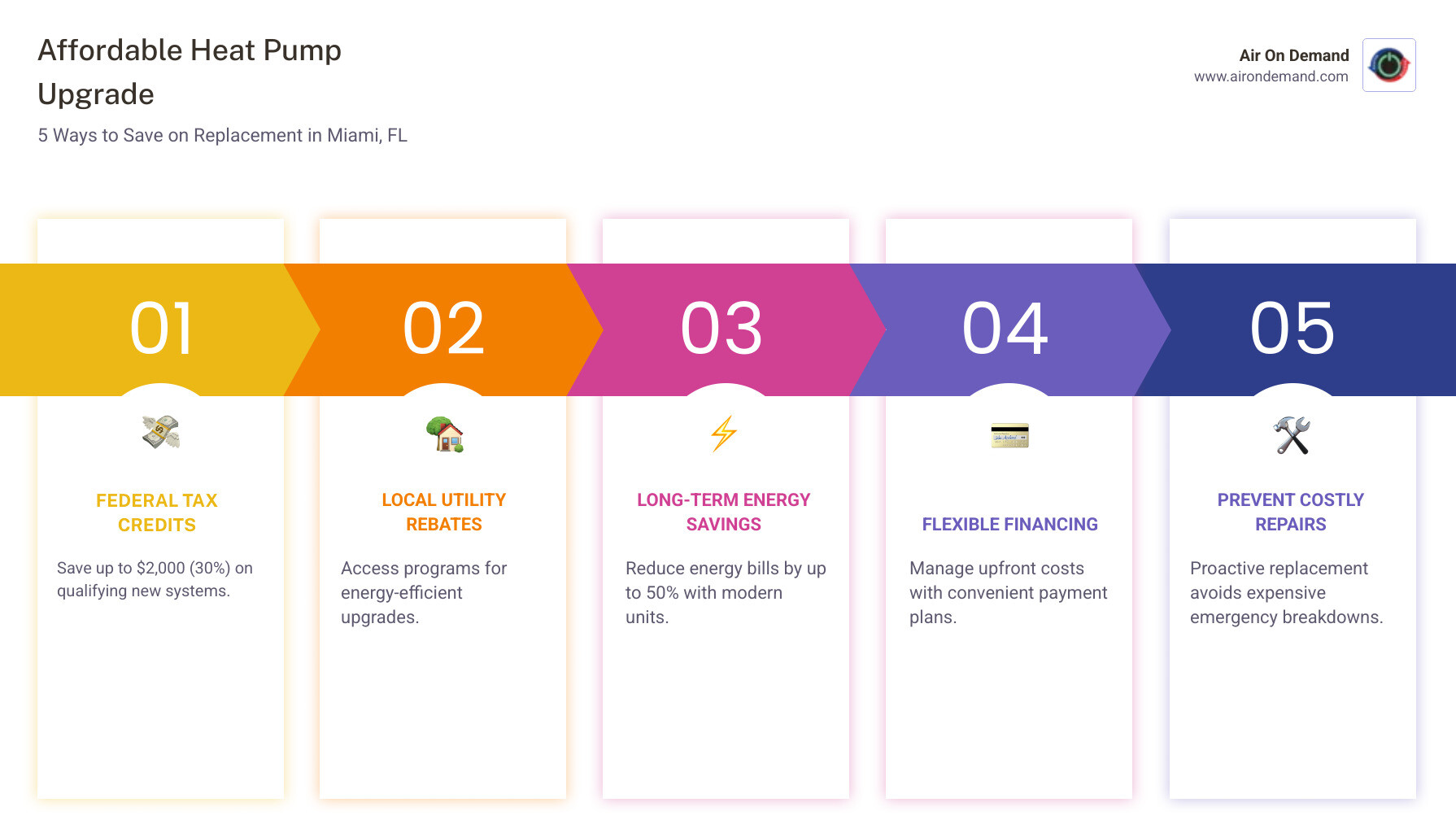 Affordable Heat Pump Upgrade

5 Ways to Save on Replacement in Miami, FL

Air On Demand
www.airondemand.com

01

FEDERAL TAX CREDITS

Save up to $2,000 (30%) on qualifying new systems.

02

LOCAL UTILITY REBATES

Access programs for energy-efficient upgrades.

03

LONG-TERM ENERGY SAVINGS

Reduce energy bills by up to 50% with modern units.

04

FLEXIBLE FINANCING

Manage upfront costs with convenient payment plans.

05

PREVENT COSTLY REPAIRS

Proactive replacement avoids expensive emergency breakdowns.