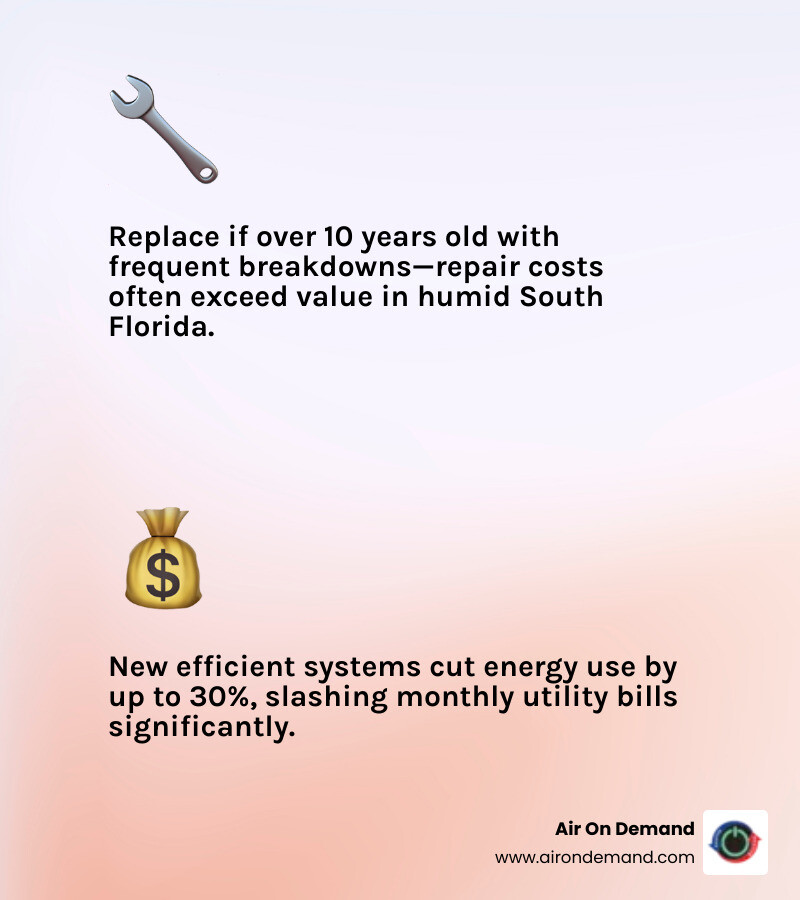 Replace if over 10 years old with frequent breakdowns—repair costs often exceed value in humid South Florida.

$

New efficient systems cut energy use by up to 30%, slashing monthly utility bills significantly.

Air On Demand
www.airondemand.com