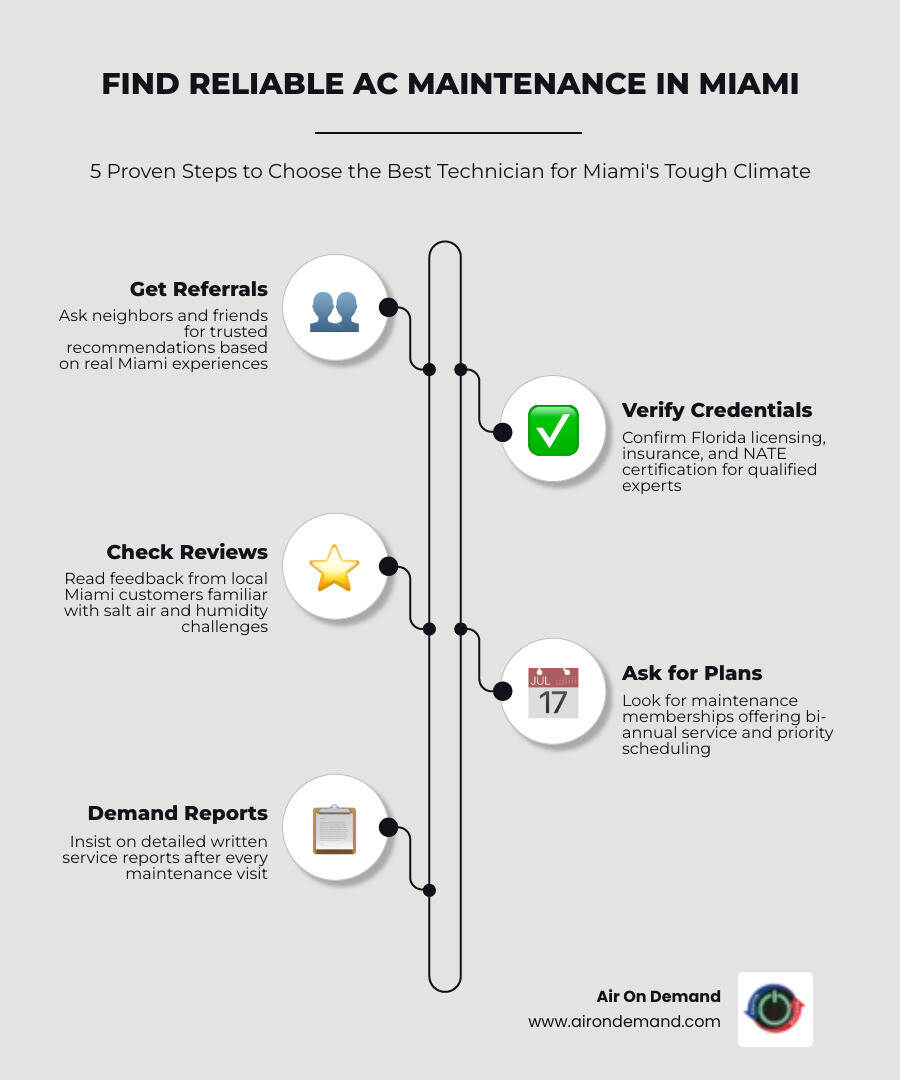 FIND RELIABLE AC MAINTENANCE IN MIAMI

5 Proven Steps to Choose the Best Technician for Miami's Tough Climate

Get Referrals
Ask neighbors and friends for trusted recommendations based on real Miami experiences

Verify Credentials
Confirm Florida licensing, insurance, and NATE certification for qualified experts

Check Reviews
Read feedback from local Miami customers familiar with salt air and humidity challenges

JUL 17

Ask for Plans
Look for maintenance memberships offering bi-annual service and priority scheduling

Demand Reports
Insist on detailed written service reports after every maintenance visit

Air On Demand
www.airondemand.com