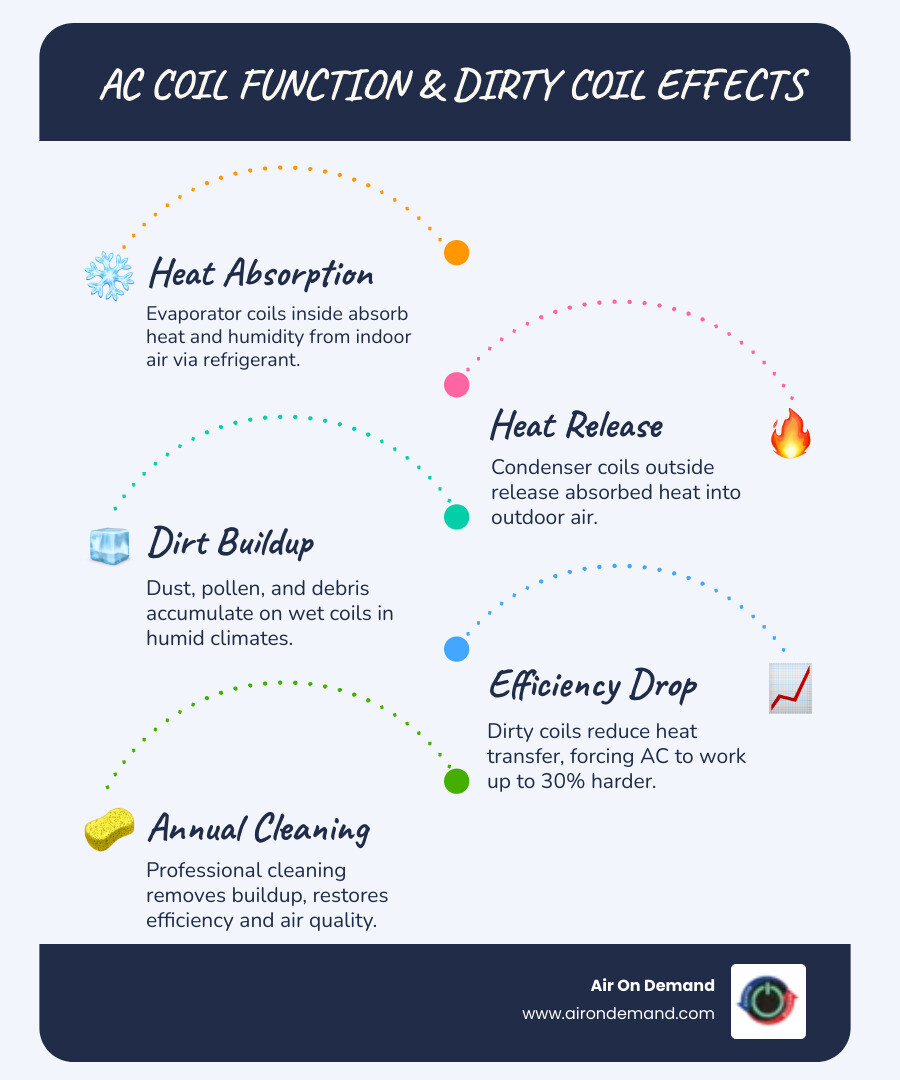 AC COIL FUNCTION & DIRTY COIL EFFECTS

Heat Absorption
Evaporator coils inside absorb heat and humidity from indoor air via refrigerant.

Heat Release
Condenser coils outside release absorbed heat into outdoor air.

Dirt Buildup
Dust, pollen, and debris accumulate on wet coils in humid climates.

Efficiency Drop
Dirty coils reduce heat transfer, forcing AC to work up to 30% harder.

Annual Cleaning
Professional cleaning removes buildup, restores efficiency and air quality.

Air On Demand
www.airondemand.com