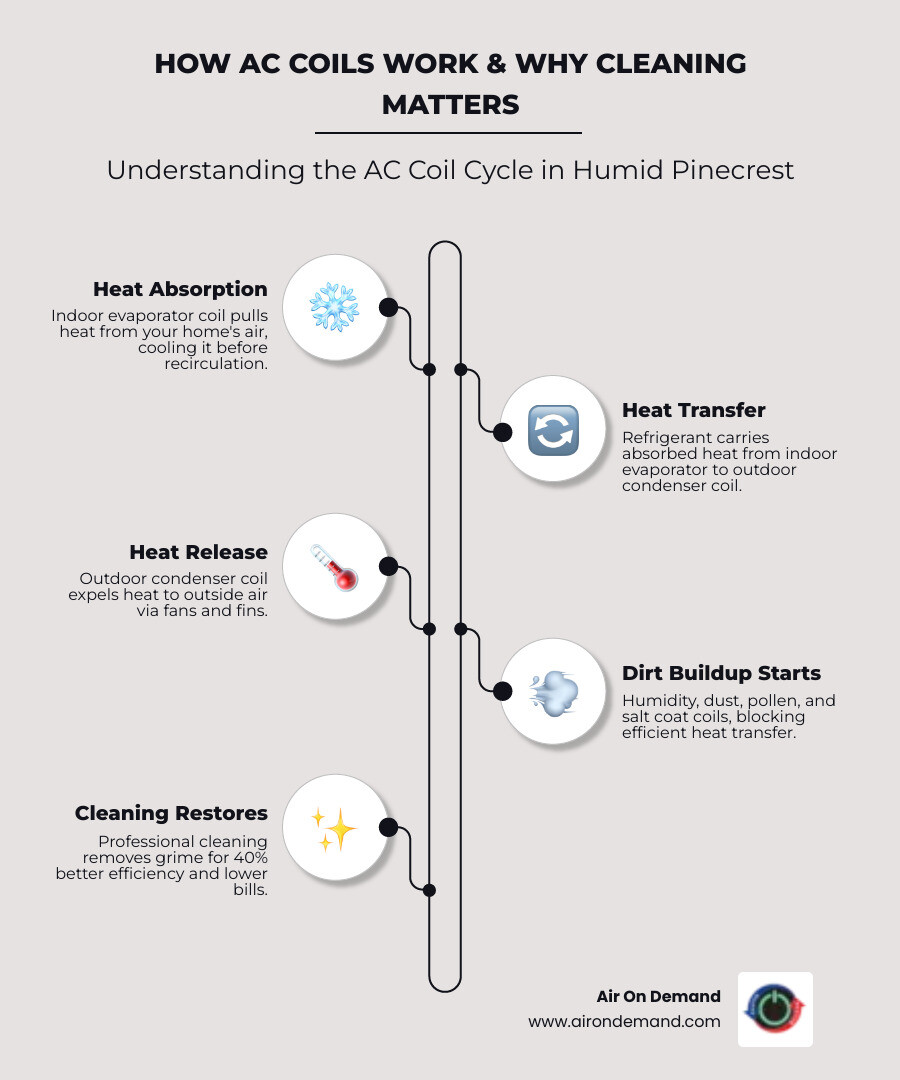 HOW AC COILS WORK & WHY CLEANING MATTERS

Understanding the AC Coil Cycle in Humid Pinecrest

Heat Absorption
Indoor evaporator coil pulls heat from your home's air, cooling it before recirculation.

Heat Transfer
Refrigerant carries absorbed heat from indoor evaporator to outdoor condenser coil.

Heat Release
Outdoor condenser coil expels heat to outside air via fans and fins.

Dirt Buildup Starts
Humidity, dust, pollen, and salt coat coils, blocking efficient heat transfer.

Cleaning Restores
Professional cleaning removes grime for 40% better efficiency and lower bills.

Air On Demand
www.airondemand.com