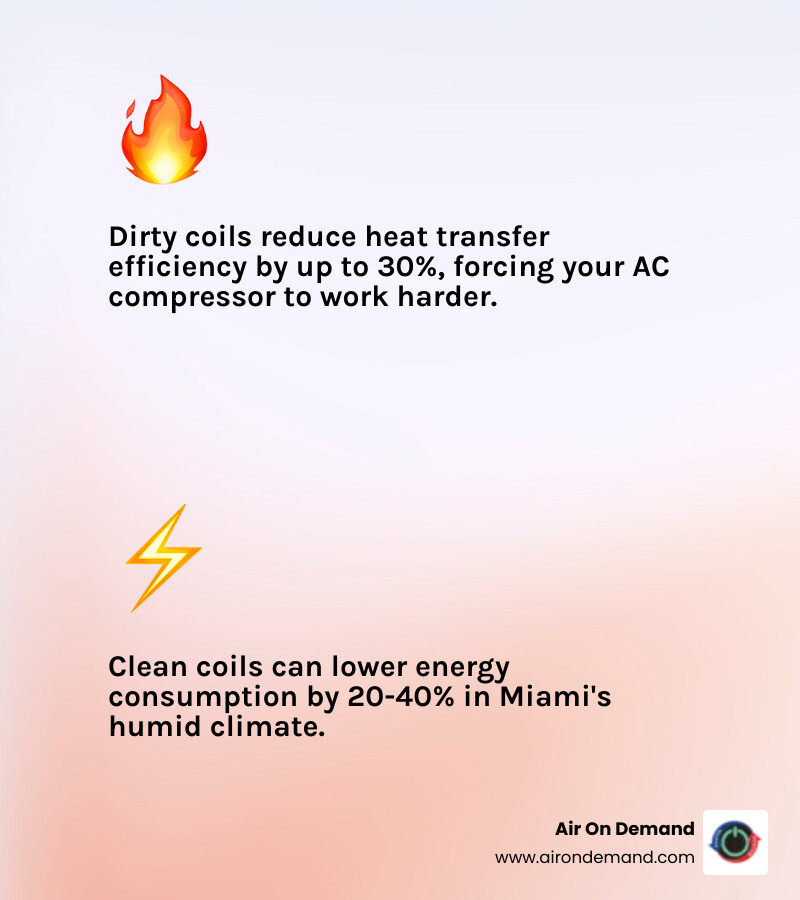 Dirty coils reduce heat transfer efficiency by up to 30%, forcing your AC compressor to work harder.

Clean coils can lower energy consumption by 20-40% in Miami's humid climate.

Air On Demand
www.airondemand.com