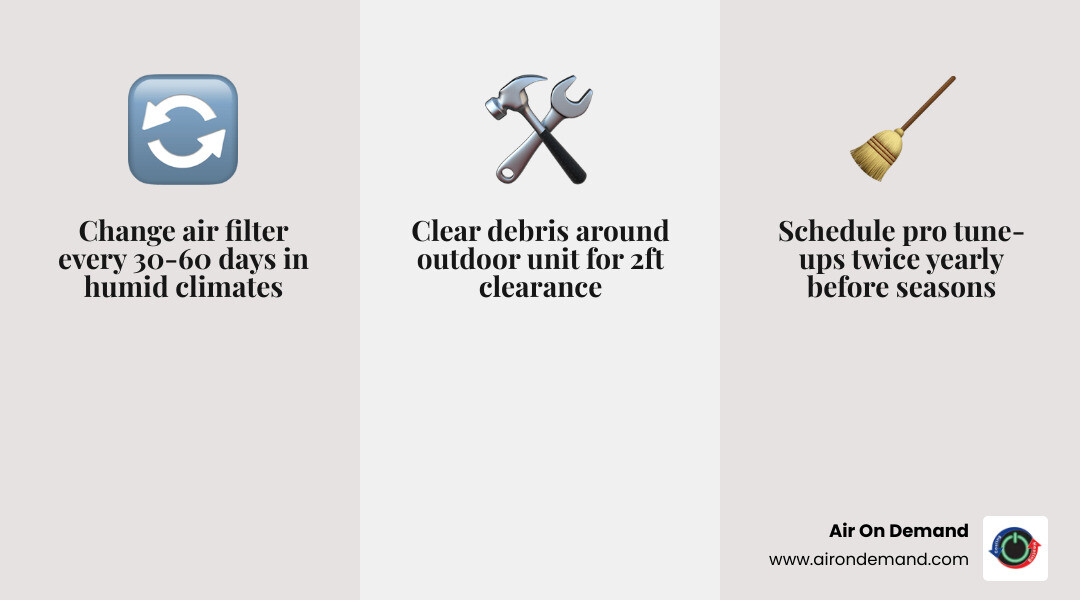 Change air filter every 30-60 days in humid climates

Clear debris around outdoor unit for 2ft clearance

Schedule pro tune-ups twice yearly before seasons

Air On Demand
www.airondemand.com