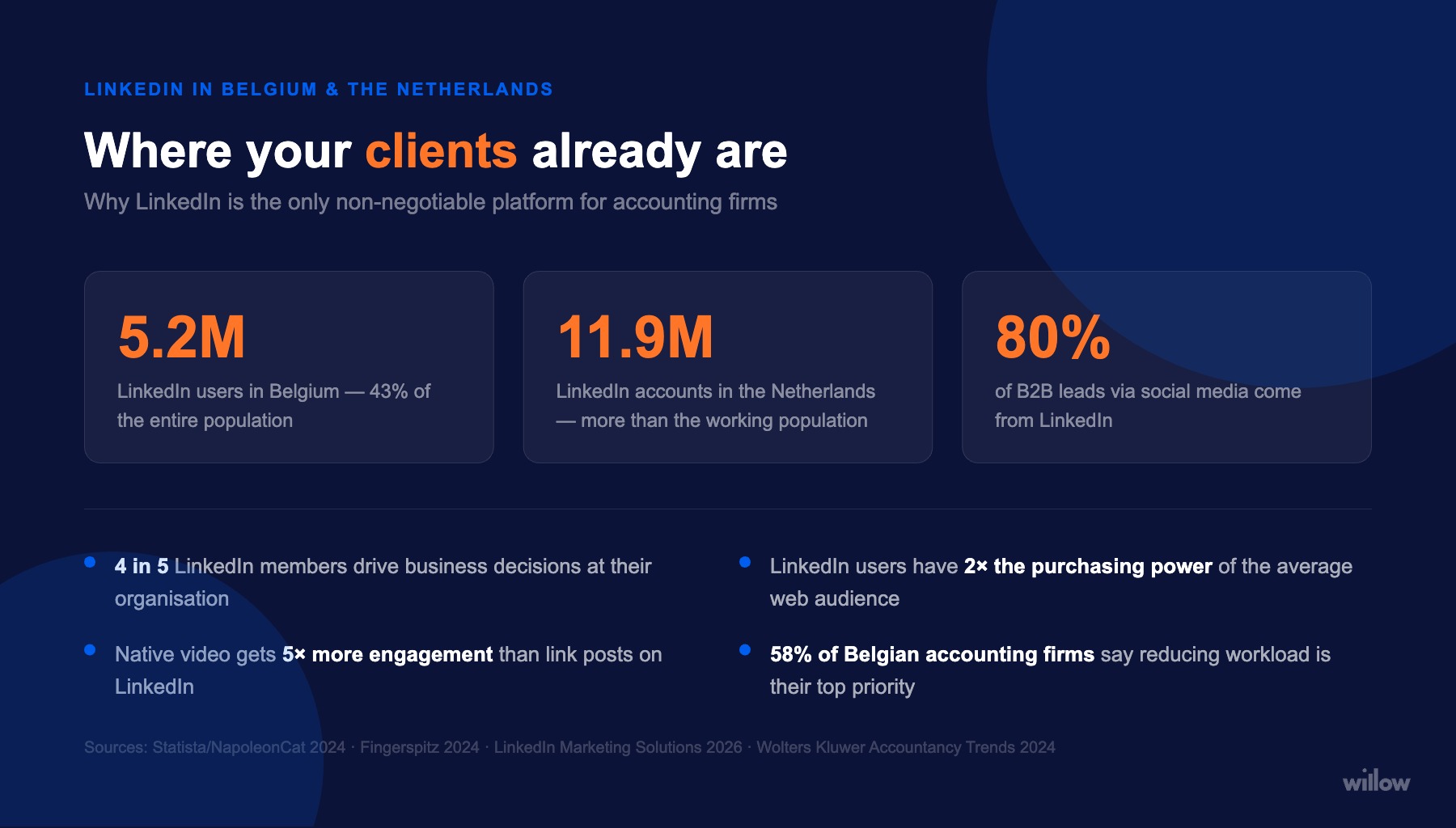 LINKEDIN IN BELGIUM & THE NETHERLANDS

Where your clients already are

Why LinkedIn is the only non-negotiable platform for accounting firms

5.2M

LinkedIn users in Belgium — 43% of the entire population

11.9M

LinkedIn accounts in the Netherlands — more than the working population

80%

of B2B leads via social media come from LinkedIn

4 in 5 LinkedIn members drive business decisions at their organisation

Native video gets 5× more engagement than link posts on LinkedIn

LinkedIn users have 2× the purchasing power of the average web audience

58% of Belgian accounting firms say reducing workload is their top priority

Sources: Statista/NapoleonCat 2024 · Fingerspitz 2024 · LinkedIn Marketing Solutions 2026 · Wolters Kluwer Accountancy Trends 2024

willow