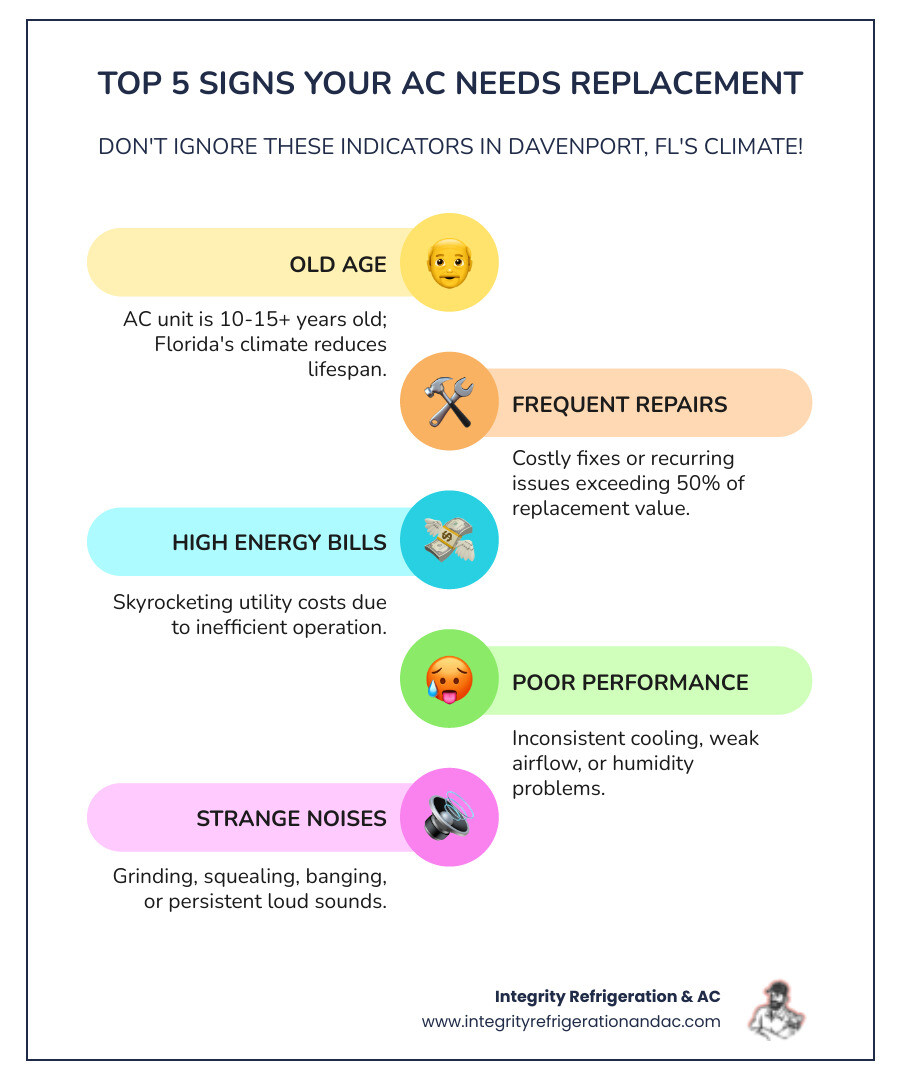 TOP 5 SIGNS YOUR AC NEEDS REPLACEMENT

DON'T IGNORE THESE INDICATORS IN DAVENPORT, FL'S CLIMATE!

OLD AGE

AC unit is 10-15+ years old; Florida's climate reduces lifespan.

FREQUENT REPAIRS

Costly fixes or recurring issues exceeding 50% of replacement value.

HIGH ENERGY BILLS

Skyrocketing utility costs due to inefficient operation.

POOR PERFORMANCE

Inconsistent cooling, weak airflow, or humidity problems.

STRANGE NOISES

Grinding, squealing, banging, or persistent loud sounds.

Integrity Refrigeration & AC
www.integrityrefrigerationandac.com