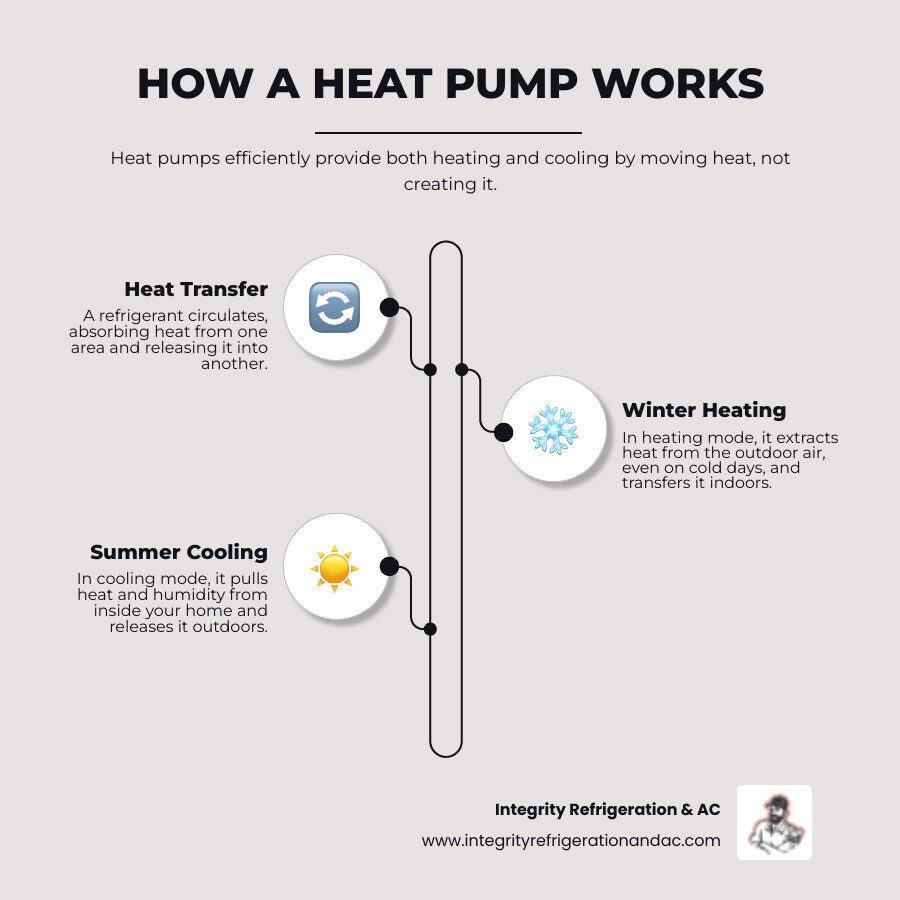 HOW A HEAT PUMP WORKS

Heat pumps efficiently provide both heating and cooling by moving heat, not creating it.

Heat Transfer

A refrigerant circulates, absorbing heat from one area and releasing it into another.

Winter Heating

In heating mode, it extracts heat from the outdoor air, even on cold days, and transfers it indoors.

Summer Cooling

In cooling mode, it pulls heat and humidity from inside your home and releases it outdoors.

Integrity Refrigeration & AC

www.integrityrefrigerationandac.com