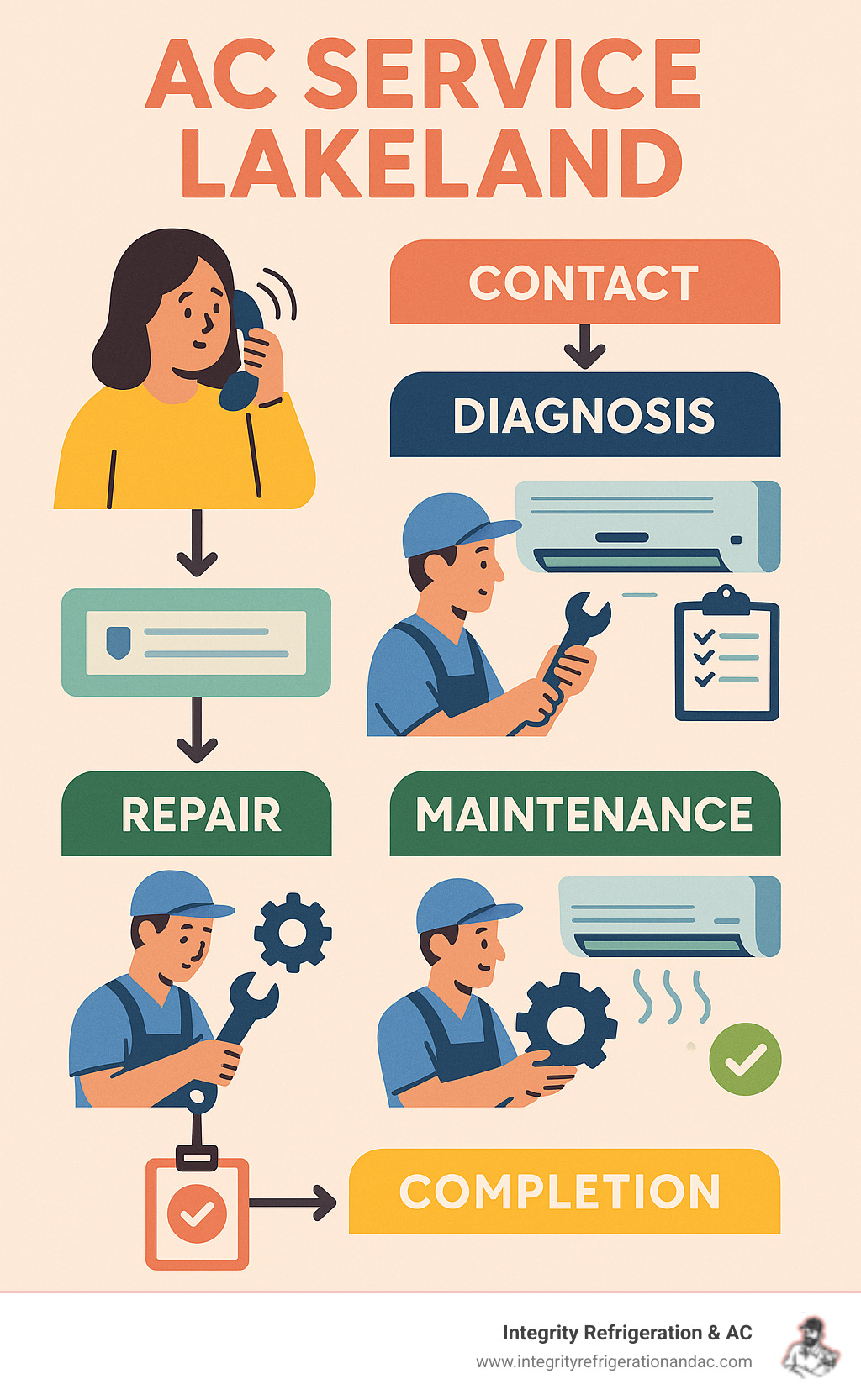 AC SERVICE LAKELAND

CONTACT

DIAGNOSIS

REPAIR

MAINTENANCE

COMPLETION

Integrity Refrigeration & AC
www.integrityrefrigerationandac.com