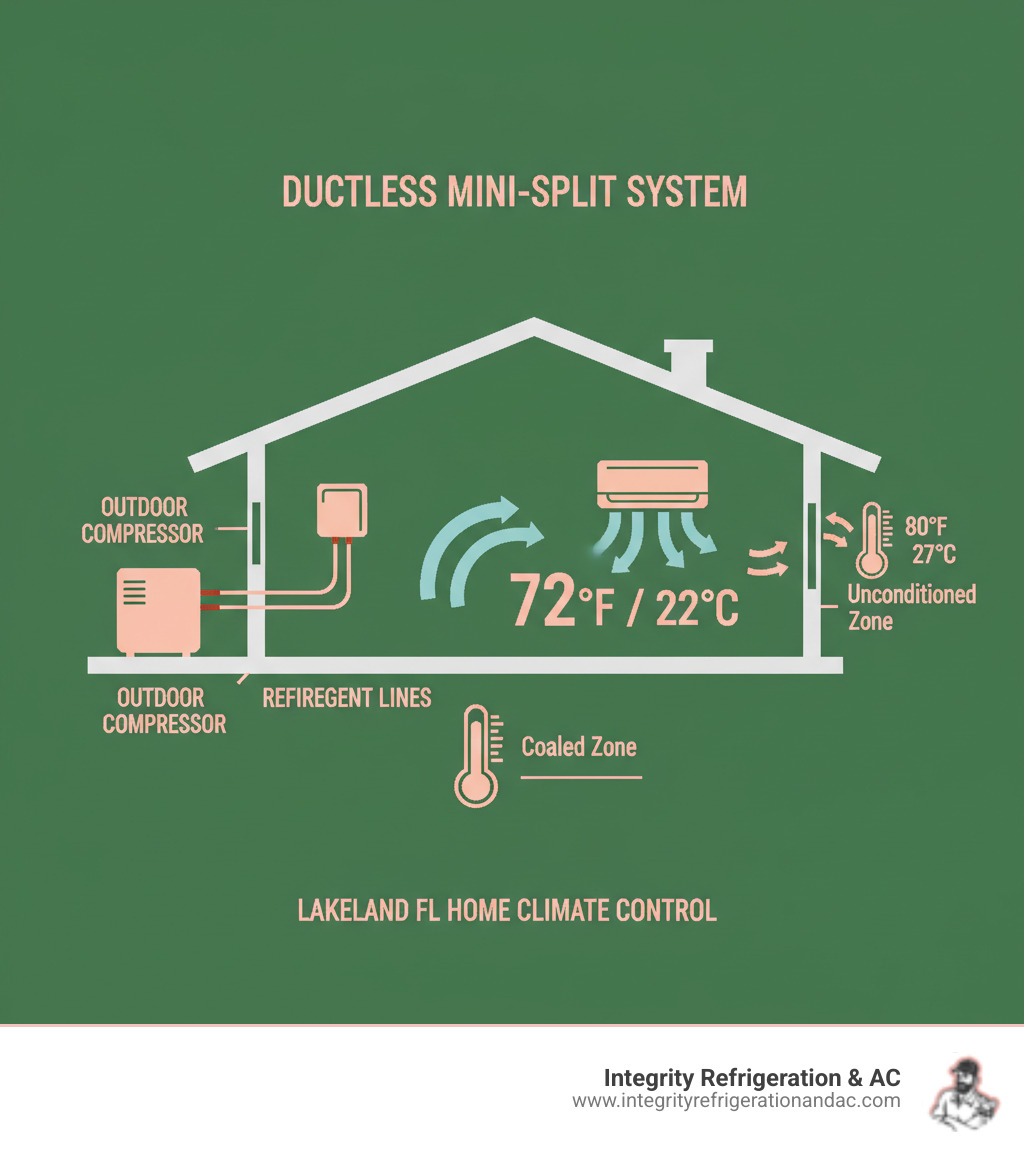 DUCTLESS MINI-SPLIT SYSTEM

OUTDOOR COMPRESSOR

72°F / 22°C

80°F 27°C

Unconditioned Zone

OUTDOOR COMPRESSOR

REFIREGENT LINES

Coaled Zone

LAKELAND FL HOME CLIMATE CONTROL

Integrity Refrigeration & AC
www.integrityrefrigerationandac.com