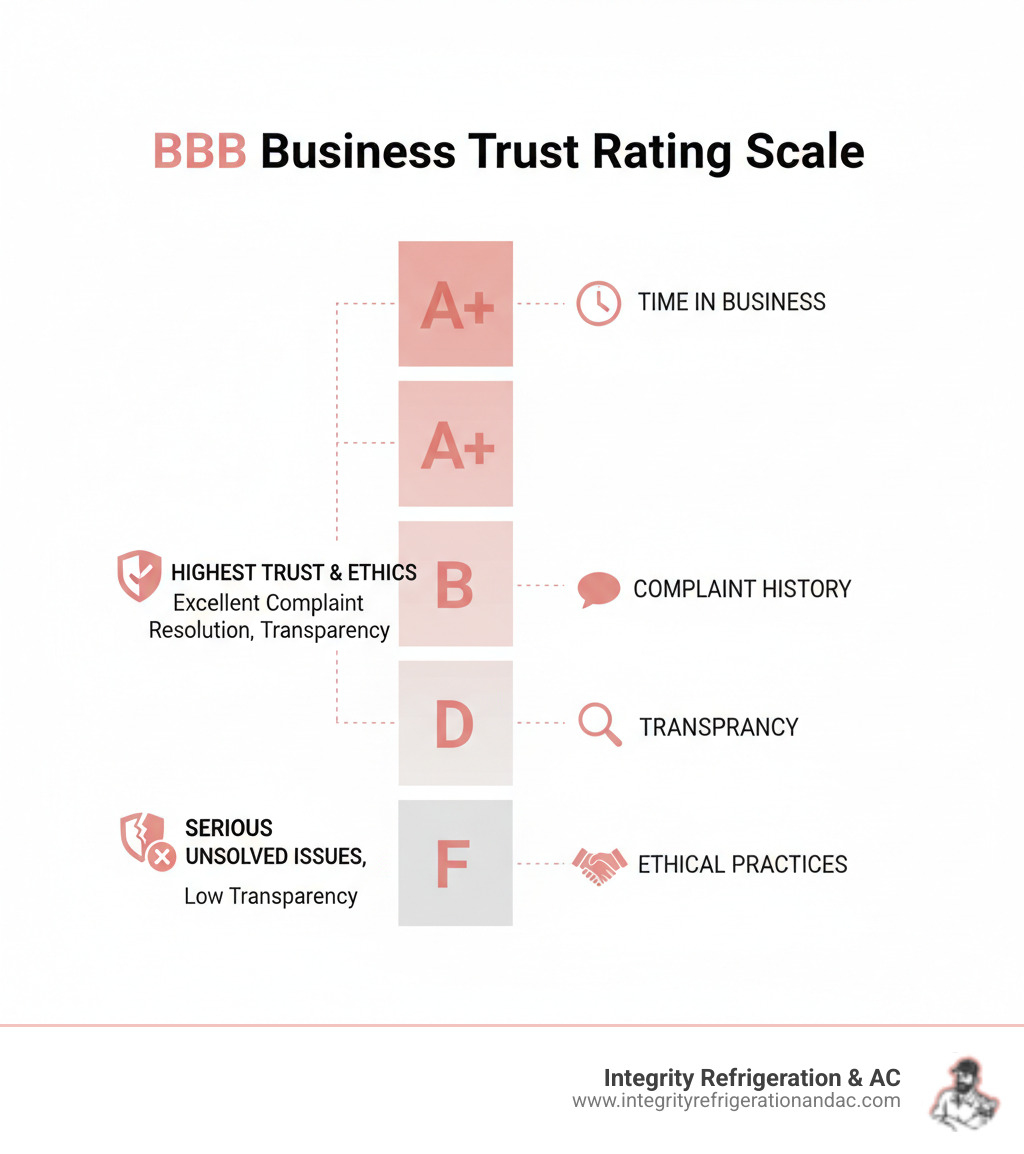 BBB Business Trust Rating Scale

A+

TIME IN BUSINESS

A+

HIGHEST TRUST & ETHICS
Excellent Complaint Resolution, Transparency

B

COMPLAINT HISTORY

D

TRANSPRANCY

SERIOUS UNSOLVED ISSUES,
Low Transparency

F

ETHICAL PRACTICES

Integrity Refrigeration & AC
www.integrityrefrigerationandac.com