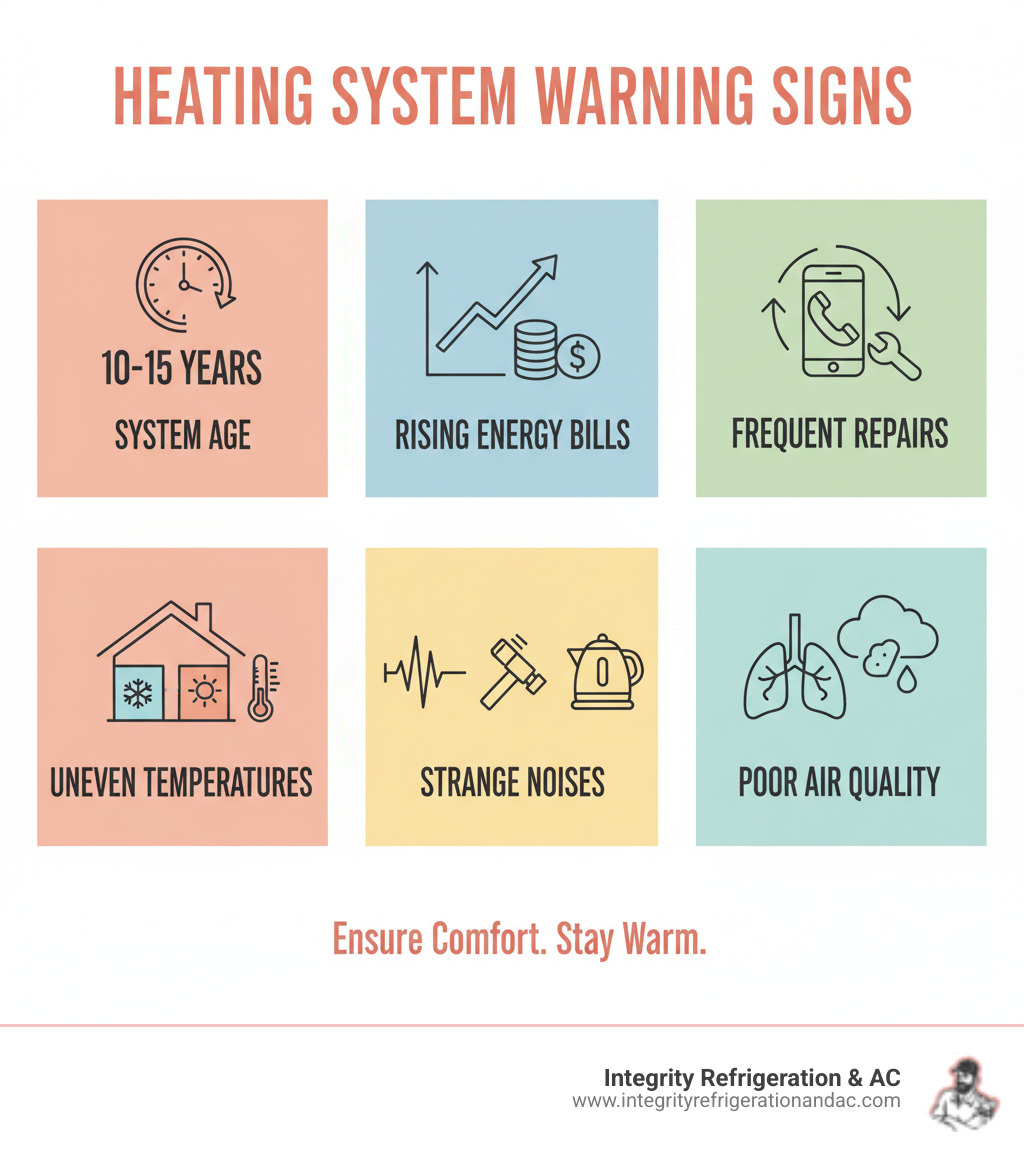 HEATING SYSTEM WARNING SIGNS

10-15 YEARS
SYSTEM AGE

RISING ENERGY BILLS

FREQUENT REPAIRS

UNEVEN TEMPERATURES

STRANGE NOISES

POOR AIR QUALITY

Ensure Comfort. Stay Warm.

Integrity Refrigeration & AC
www.integrityrefrigerationandac.com