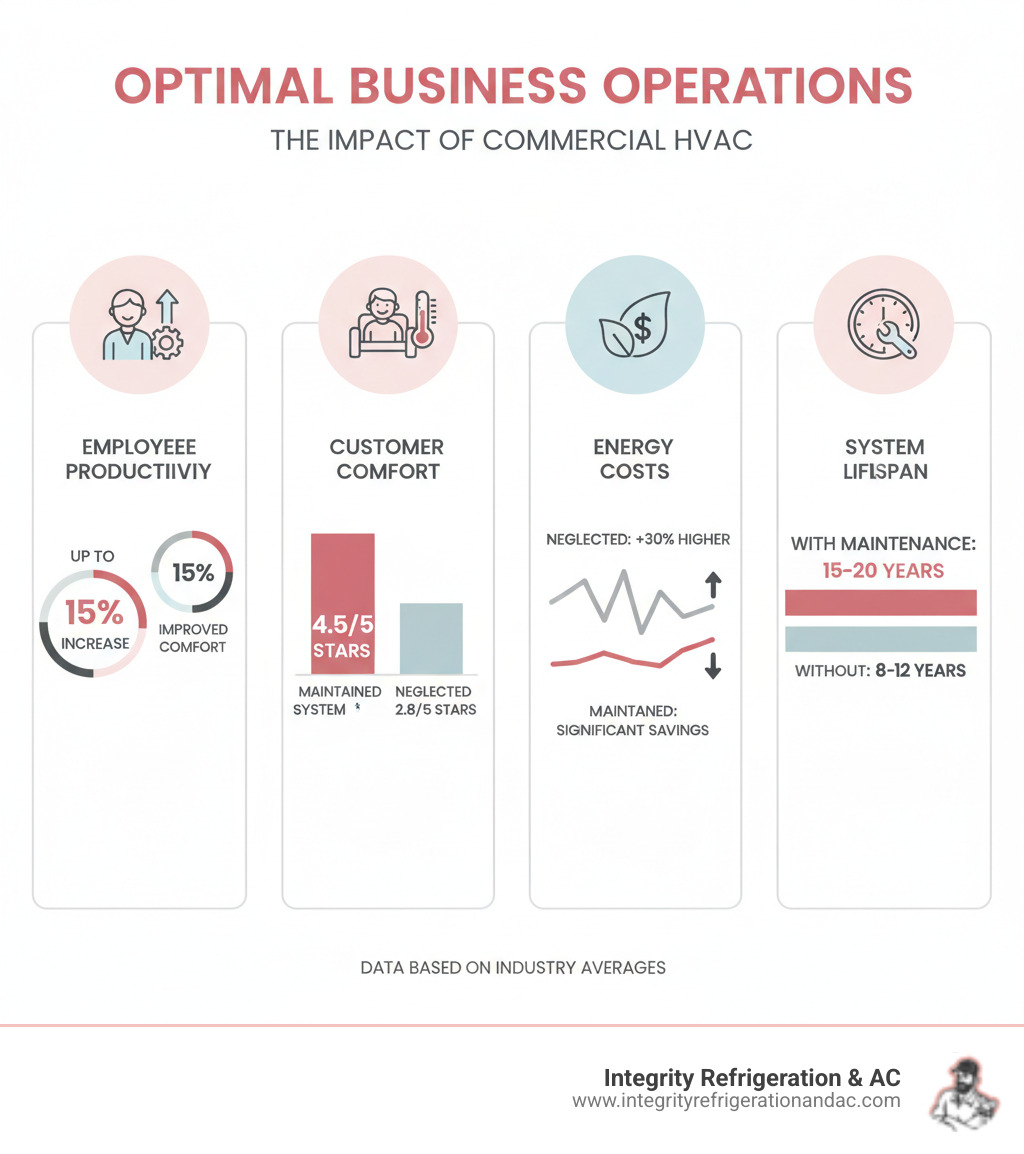 OPTIMAL BUSINESS OPERATIONS

THE IMPACT OF COMMERCIAL HVAC

EMPLOYEEE PRODUCTIIVIY

UP TO

15%

INCREASE

15%

IMPROVED COMFORT

CUSTOMER COMFORT

4.5/5 STARS

MAINTAINED SYSTEM

NEGLECTED 2.8/5 STARS

ENERGY COSTS

NEGLECTED: +30% HIGHER

MAINTANED: SIGNIFICANT SAVINGS

SYSTEM LIFISPAN

WITH MAINTENANCE:

15-20 YEARS

WITHOUT: 8-12 YEARS

DATA BASED ON INDUSTRY AVERAGES

Integrity Refrigeration & AC
www.integrityrefrigerationandac.com