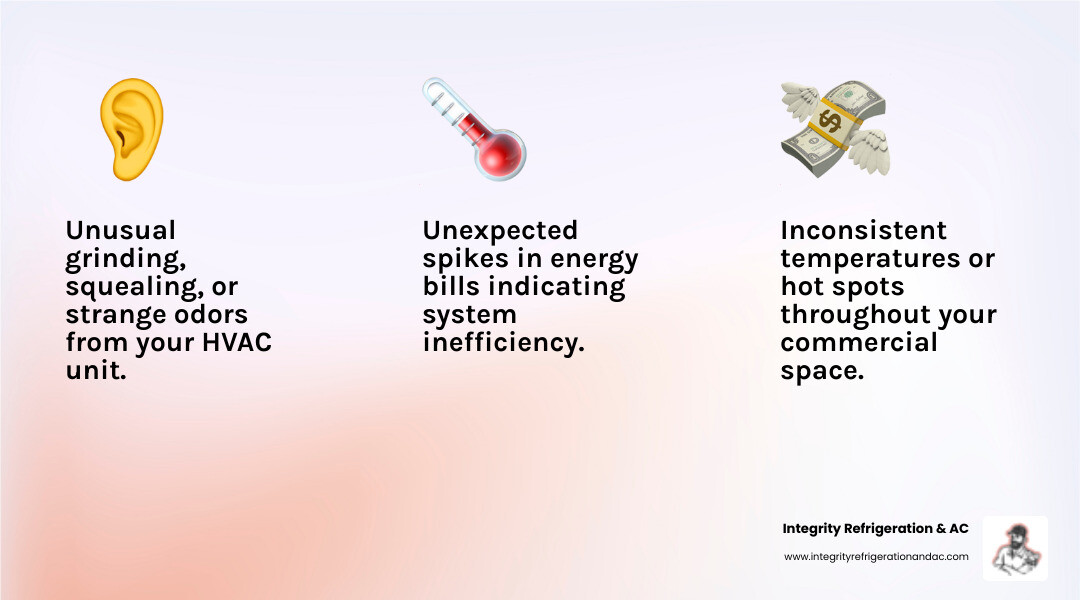 Unusual grinding, squealing, or strange odors from your HVAC unit.

Unexpected spikes in energy bills indicating system inefficiency.

Inconsistent temperatures or hot spots throughout your commercial space.

Integrity Refrigeration & AC
www.integrityrefrigerationandac.com