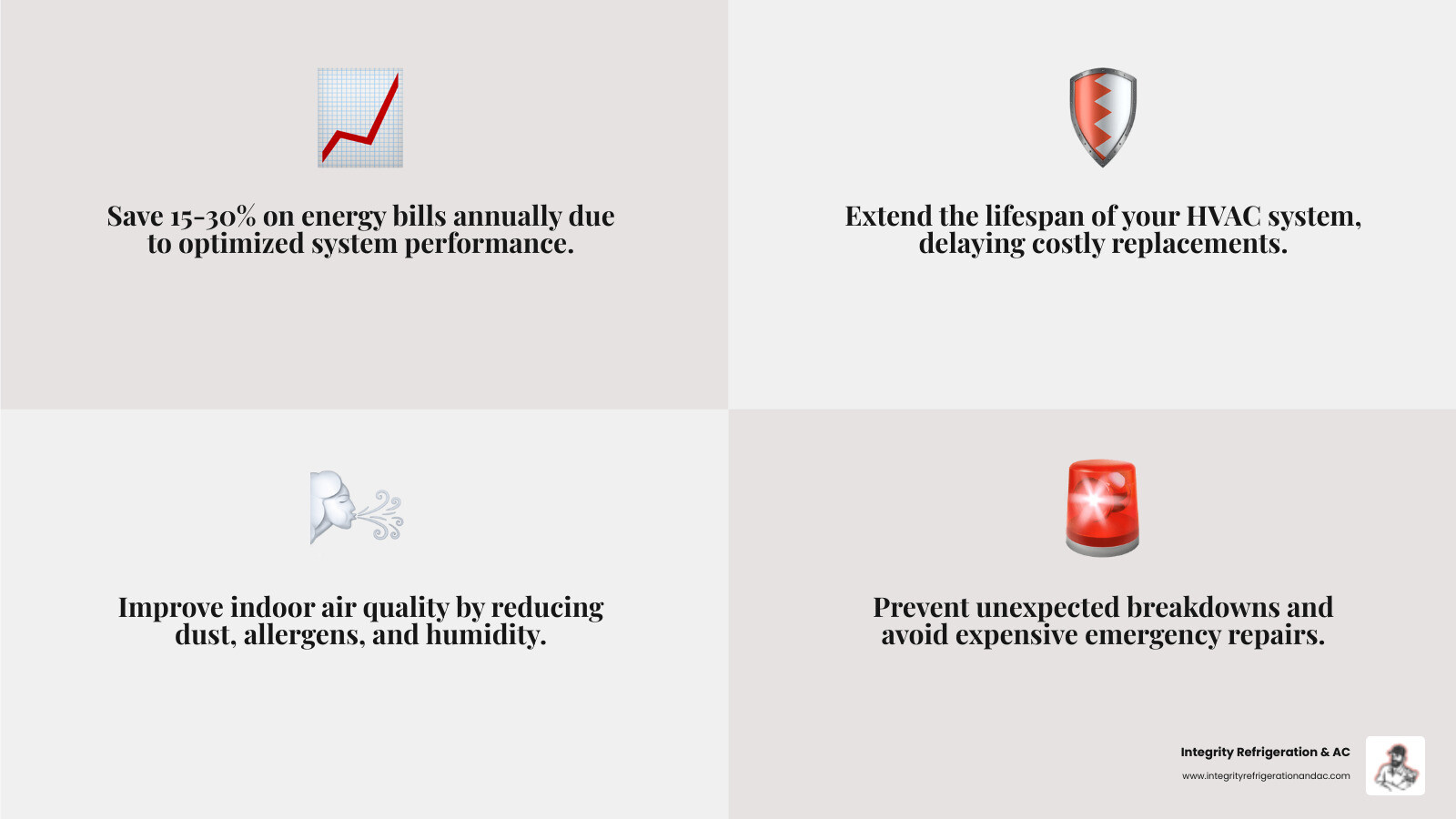 Save 15-30% on energy bills annually due to optimized system performance.

Extend the lifespan of your HVAC system, delaying costly replacements.

Improve indoor air quality by reducing dust, allergens, and humidity.

Prevent unexpected breakdowns and avoid expensive emergency repairs.

Integrity Refrigeration & AC
www.integrityrefrigerationandac.com