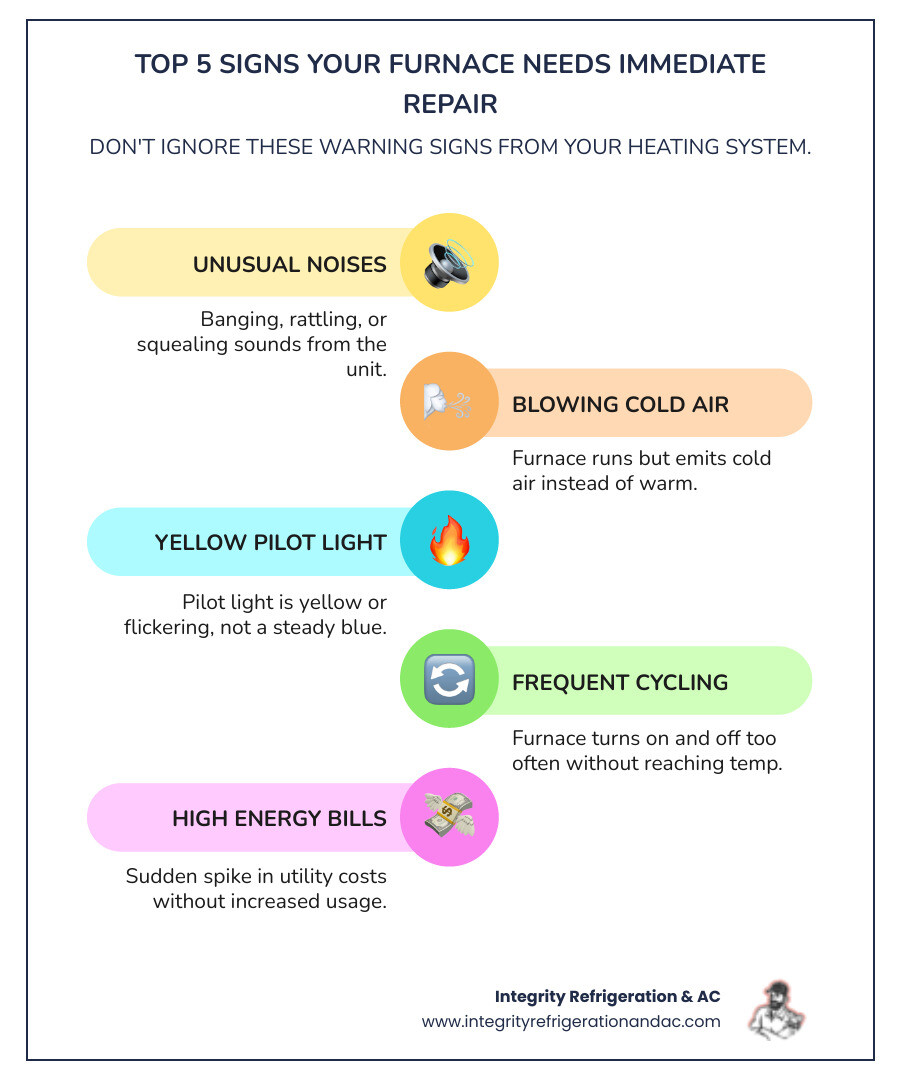 TOP 5 SIGNS YOUR FURNACE NEEDS IMMEDIATE REPAIR

DON'T IGNORE THESE WARNING SIGNS FROM YOUR HEATING SYSTEM.

UNUSUAL NOISES

Banging, rattling, or squealing sounds from the unit.

BLOWING COLD AIR

Furnace runs but emits cold air instead of warm.

YELLOW PILOT LIGHT

Pilot light is yellow or flickering, not a steady blue.

FREQUENT CYCLING

Furnace turns on and off too often without reaching temp.

HIGH ENERGY BILLS

Sudden spike in utility costs without increased usage.

Integrity Refrigeration & AC
www.integrityrefrigerationandac.com