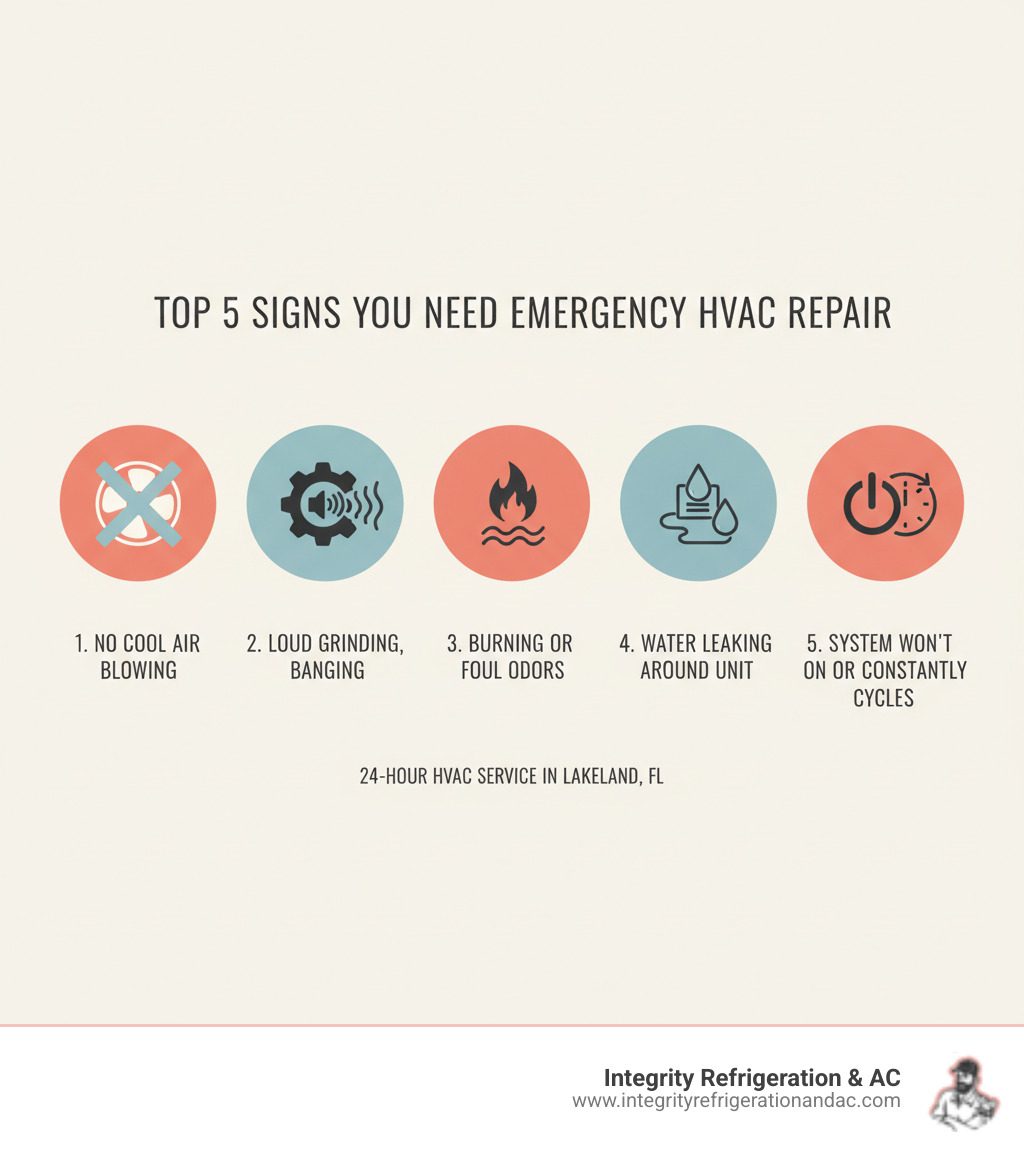 TOP 5 SIGNS YOU NEED EMERGENCY HVAC REPAIR

1. NO COOL AIR BLOWING

2. LOUD GRINDING, BANGING

3. BURNING OR FOUL ODORS

4. WATER LEAKING AROUND UNIT

5. SYSTEM WON'T ON OR CONSTANTLY CYCLES

24-HOUR HVAC SERVICE IN LAKELAND, FL

Integrity Refrigeration & AC
www.integrityrefrigerationandac.com