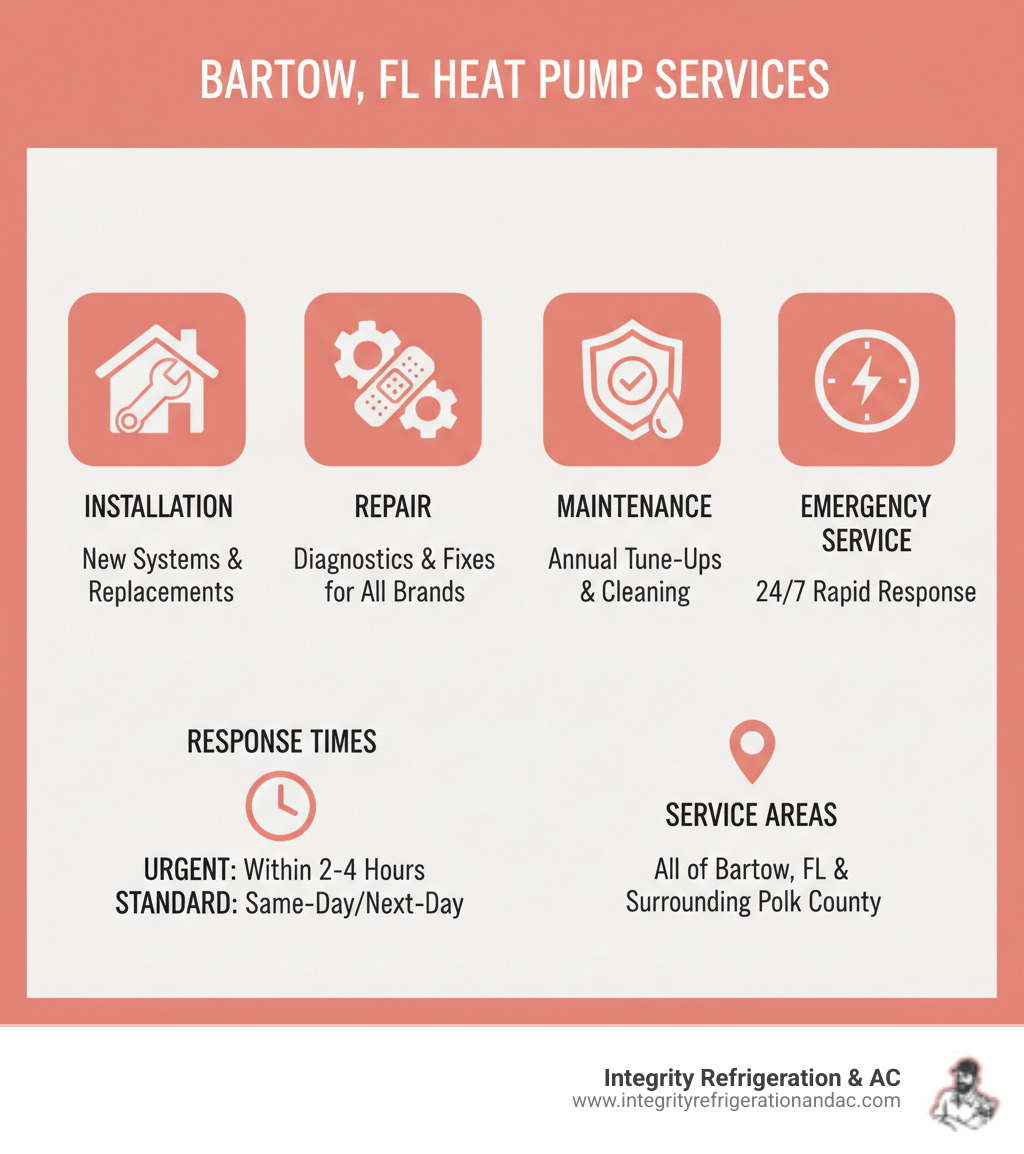 BARTOW, FL HEAT PUMP SERVICES

INSTALLATION
New Systems & Replacements

REPAIR
Diagnostics & Fixes for All Brands

MAINTENANCE
Annual Tune-Ups & Cleaning

EMERGENCY SERVICE
24/7 Rapid Response

RESPONSE TIMES
URGENT: Within 2-4 Hours
STANDARD: Same-Day/Next-Day

SERVICE AREAS
All of Bartow, FL & Surrounding Polk County

Integrity Refrigeration & AC
www.integrityrefrigerationandac.com