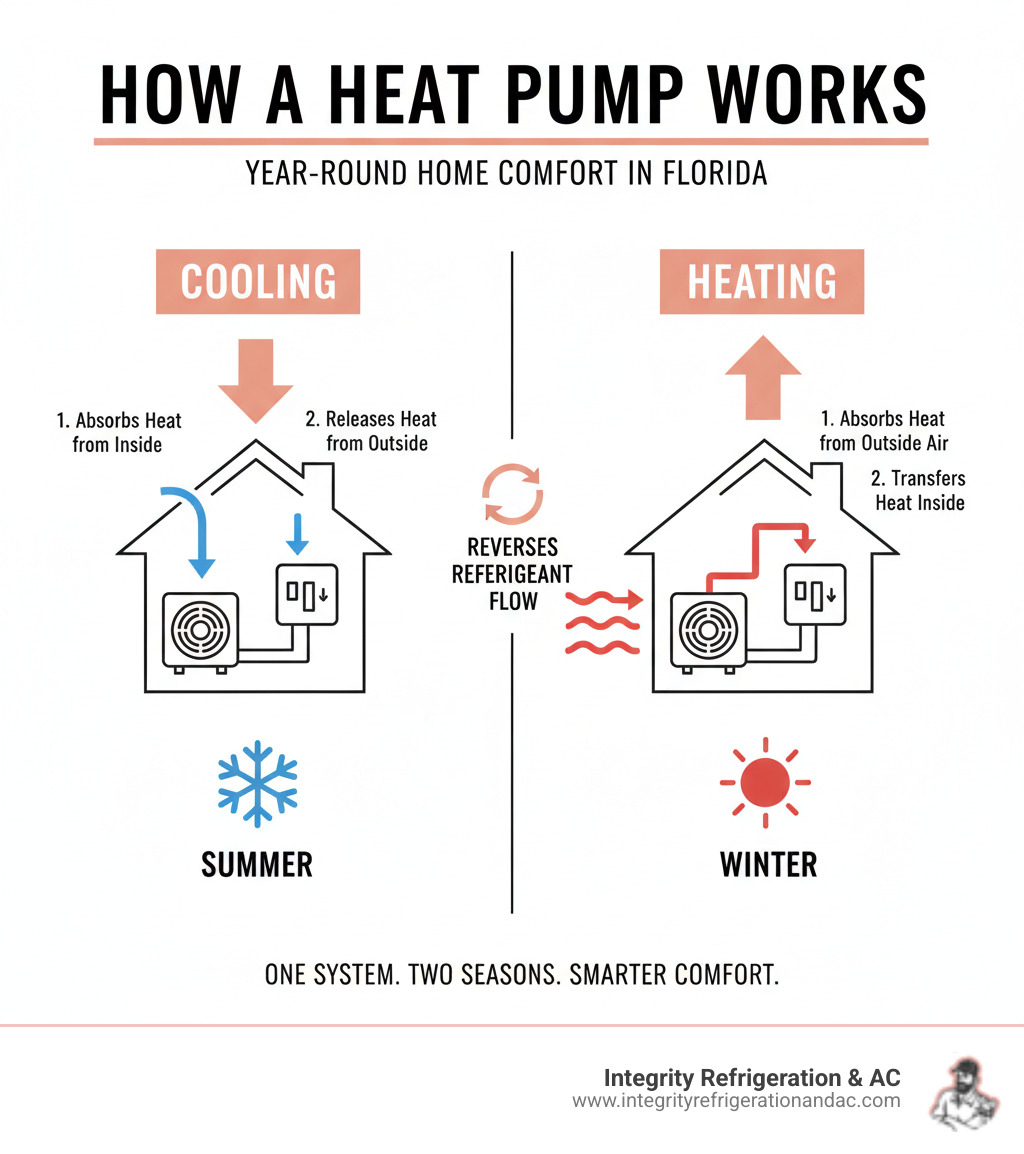 HOW A HEAT PUMP WORKS

YEAR-ROUND HOME COMFORT IN FLORIDA

COOLING

1. Absorbs Heat from Inside

2. Releases Heat from Outside

SUMMER

REVERSES REFERIGEANT FLOW

HEATING

1. Absorbs Heat from Outside Air

2. Transfers Heat Inside

WINTER

ONE SYSTEM. TWO SEASONS. SMARTER COMFORT.

Integrity Refrigeration & AC
www.integrityrefrigerationandac.com