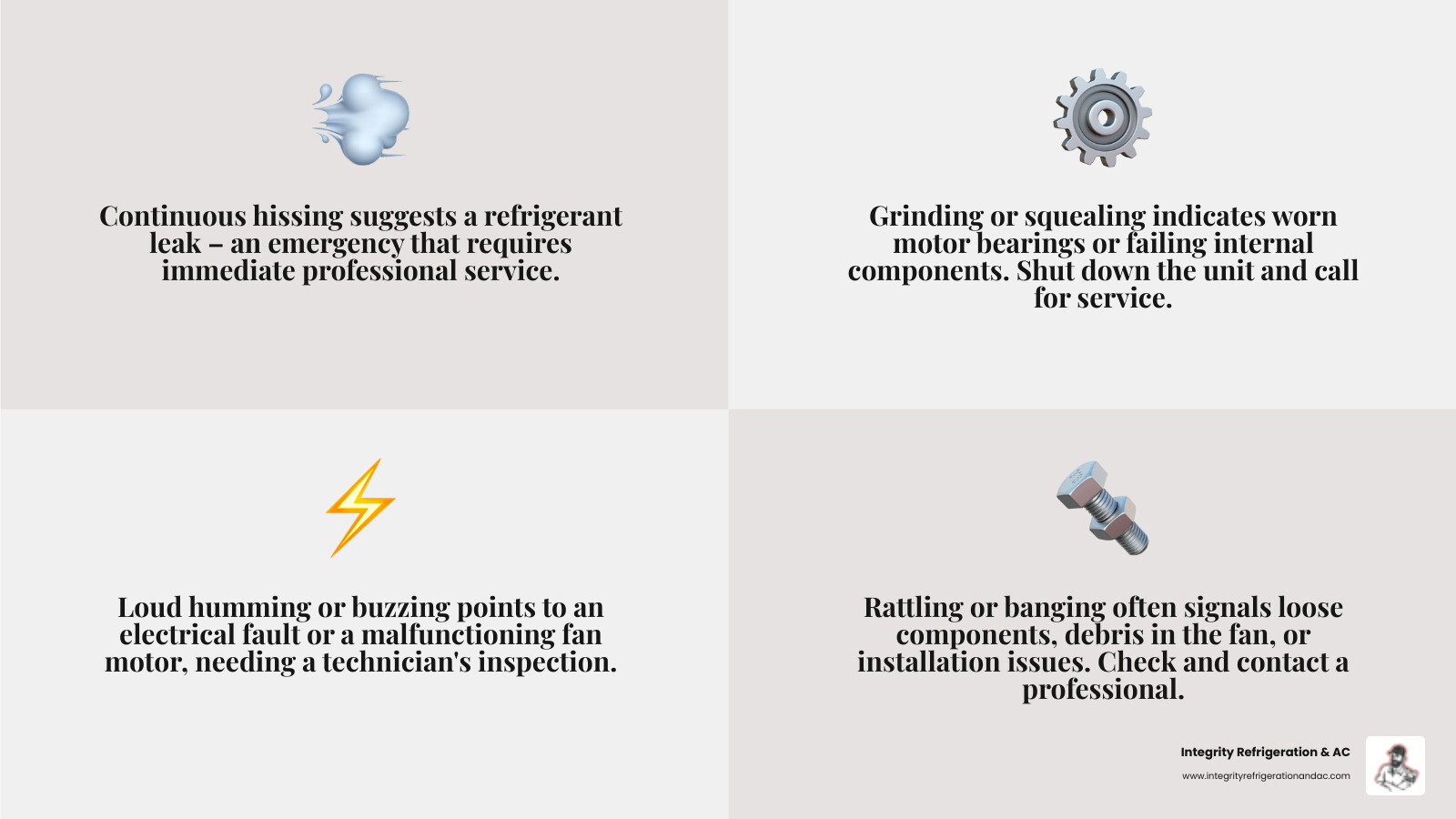 Continuous hissing suggests a refrigerant leak – an emergency that requires immediate professional service.

Grinding or squealing indicates worn motor bearings or failing internal components. Shut down the unit and call for service.

Loud humming or buzzing points to an electrical fault or a malfunctioning fan motor, needing a technician's inspection.

Rattling or banging often signals loose components, debris in the fan, or installation issues. Check and contact a professional.

Integrity Refrigeration & AC
www.integrityrefrigerationandac.com