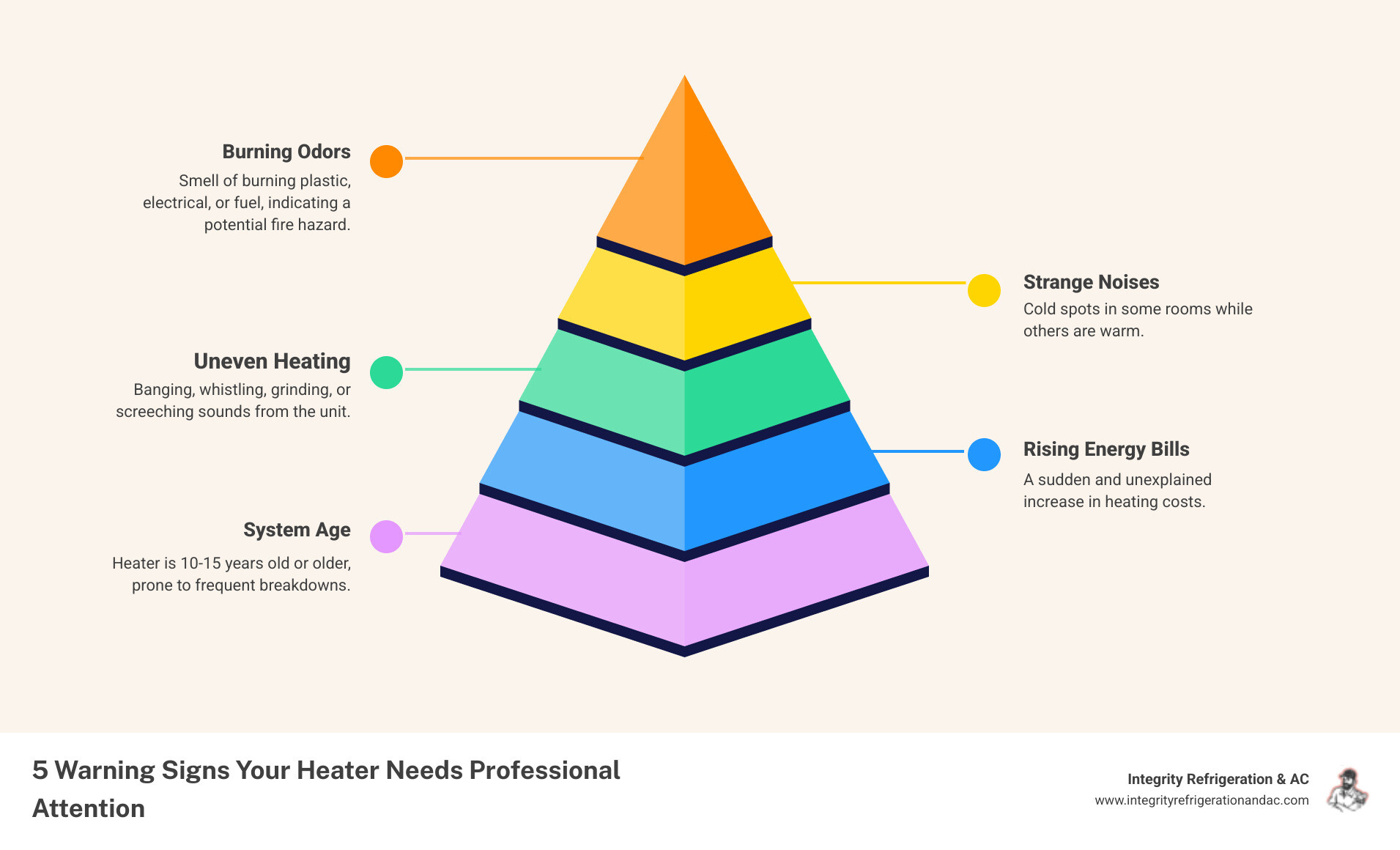 Burning Odors
Smell of burning plastic, electrical, or fuel, indicating a potential fire hazard.

Strange Noises
Cold spots in some rooms while others are warm.

Uneven Heating
Banging, whistling, grinding, or screeching sounds from the unit.

Rising Energy Bills
A sudden and unexplained increase in heating costs.

System Age
Heater is 10-15 years old or older, prone to frequent breakdowns.

5 Warning Signs Your Heater Needs Professional Attention

Integrity Refrigeration & AC
www.integrityrefrigerationandac.com