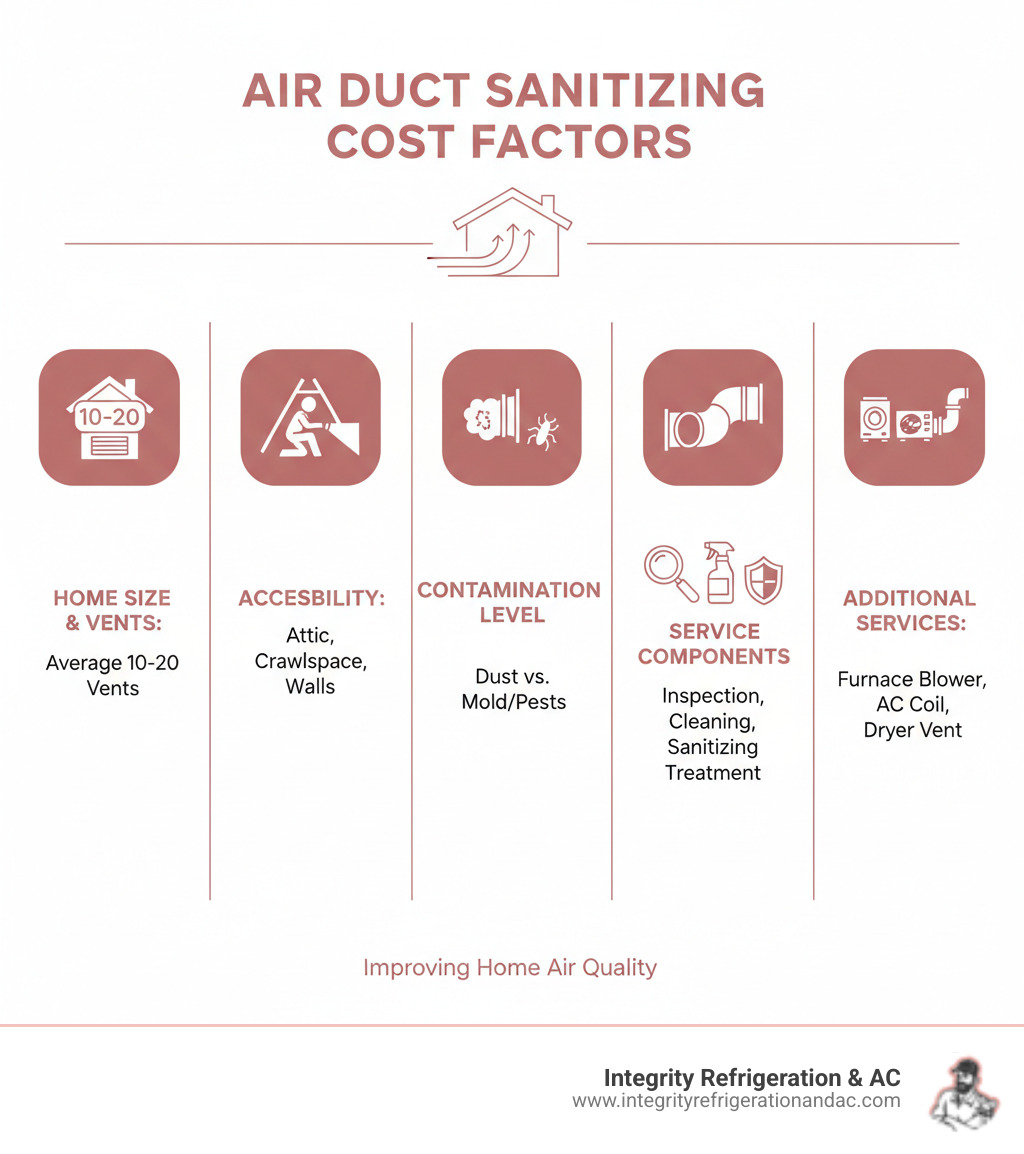 AIR DUCT SANITIZING COST FACTORS

10-20

HOME SIZE & VENTS:

Average 10-20 Vents

ACCESBILITY:

Attic, Crawlspace, Walls

CONTAMINATION LEVEL

Dust vs. Mold/Pests

SERVICE COMPONENTS

Inspection, Cleaning, Sanitizing Treatment

ADDITIONAL SERVICES:

Furnace Blower, AC Coil, Dryer Vent

Improving Home Air Quality

Integrity Refrigeration & AC
www.integrityrefrigerationandac.com