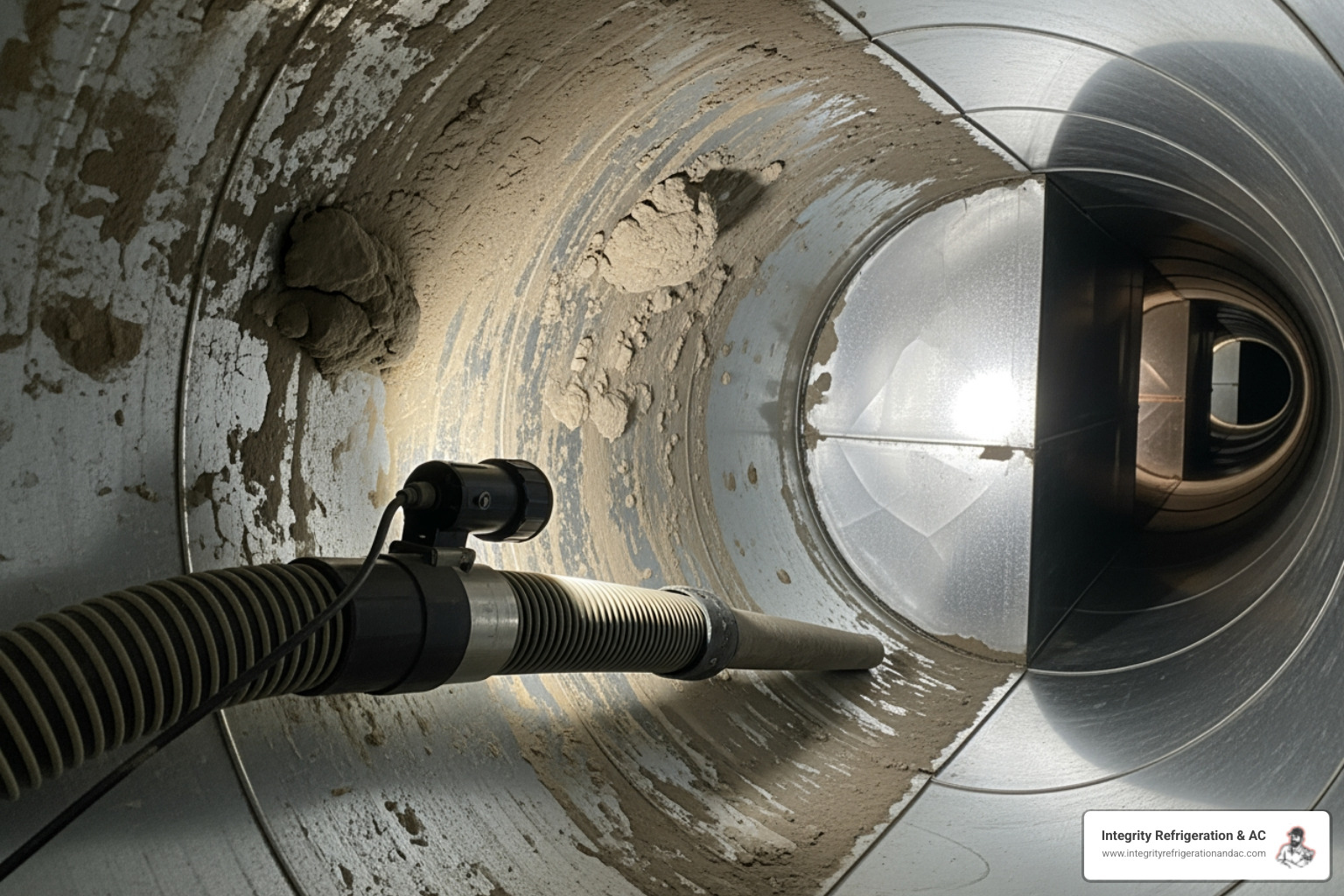 Integrity Refrigeration & AC
www.integrityrefrigerationandac.com