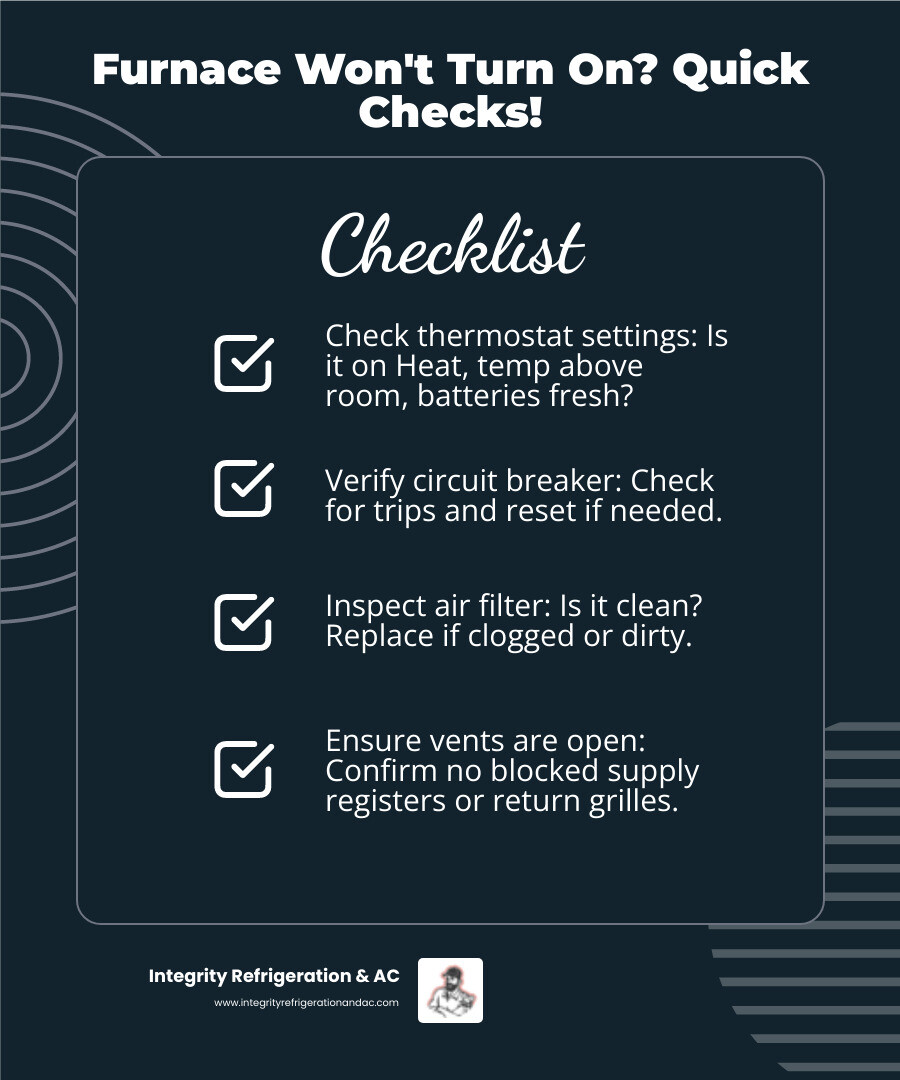 Furnace Won't Turn On? Quick Checks!

Checklist

Check thermostat settings: Is it on Heat, temp above room, batteries fresh?

Verify circuit breaker: Check for trips and reset if needed.

Inspect air filter: Is it clean? Replace if clogged or dirty.

Ensure vents are open: Confirm no blocked supply registers or return grilles.

Integrity Refrigeration & AC
www.integrityrefrigerationandac.com