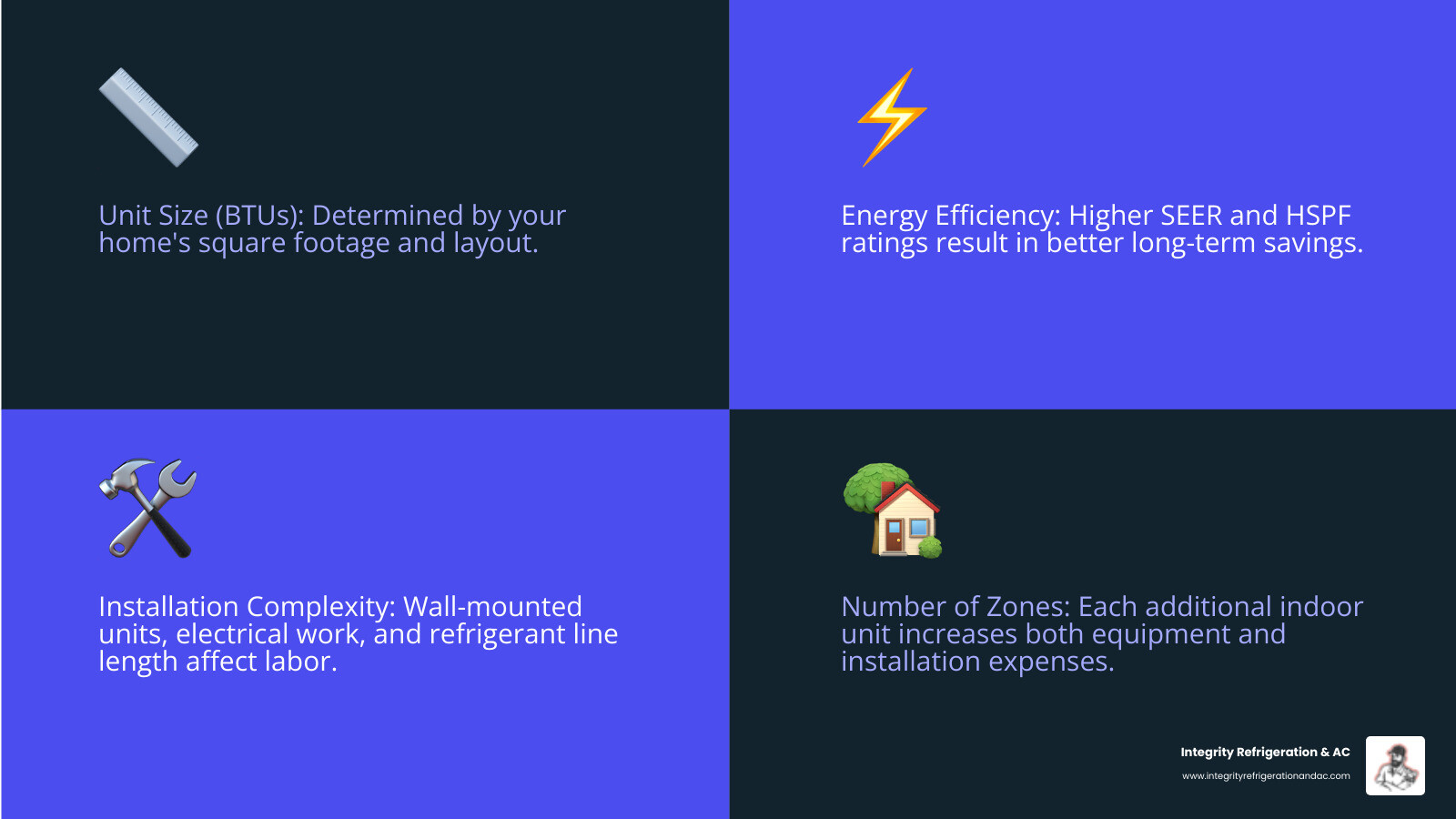 Unit Size (BTUs): Determined by your home's square footage and layout.

Energy Efficiency: Higher SEER and HSPF ratings result in better long-term savings.

Installation Complexity: Wall-mounted units, electrical work, and refrigerant line length affect labor.

Number of Zones: Each additional indoor unit increases both equipment and installation expenses.

Integrity Refrigeration & AC
www.integrityrefrigerationandac.com